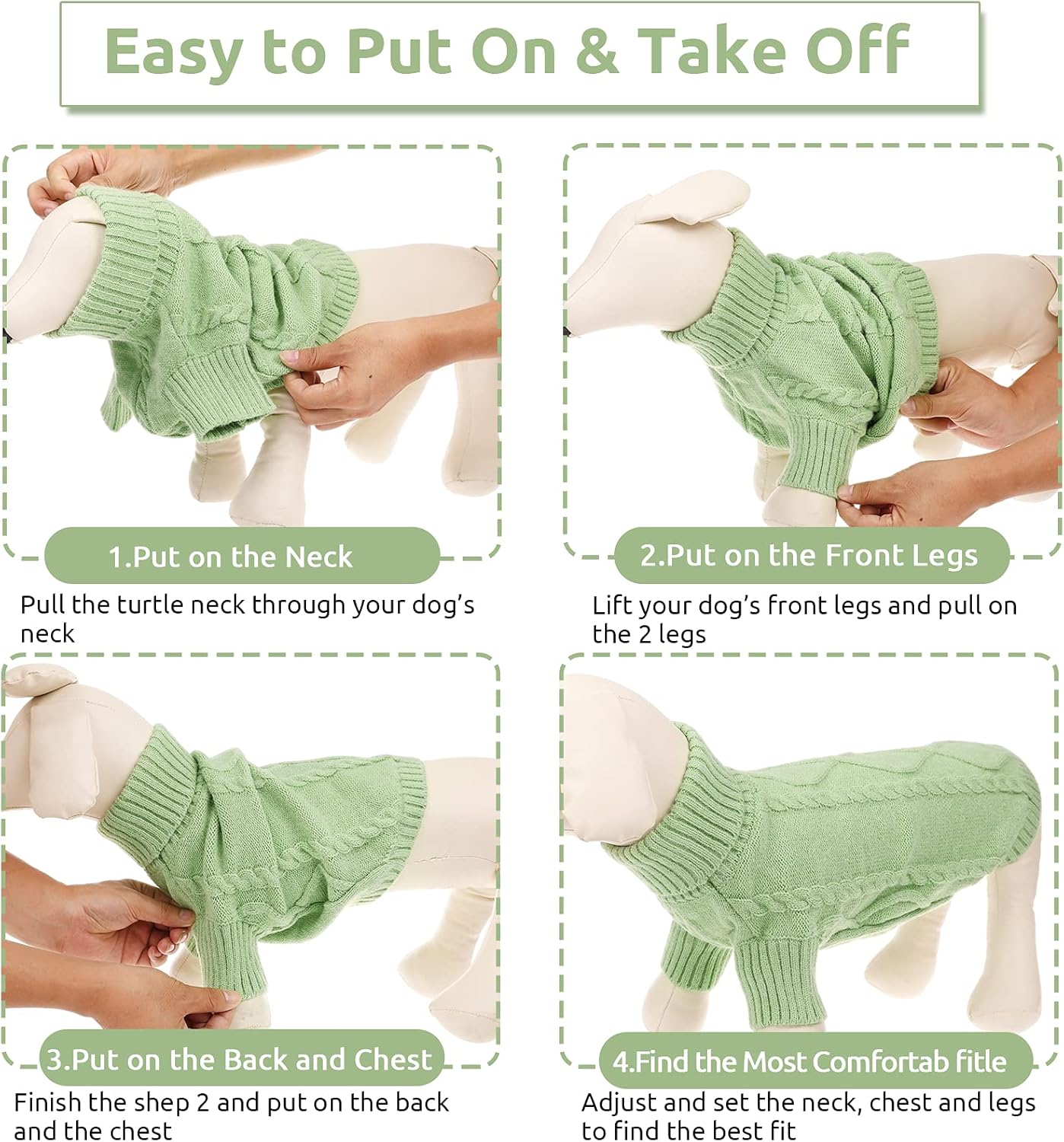 Easy to Put On & Take Off

1.Put on the Neck

Pull the turtle neck through your dog's neck

2.Put on the Front Legs

Lift your dog's front legs and pull on the 2 legs

3.Put on the Back and Chest

Finish the shep 2 and put on the back and the chest

4.Find the Most Comfortab fitle

Adjust and set the neck, chest and legs to find the best fit