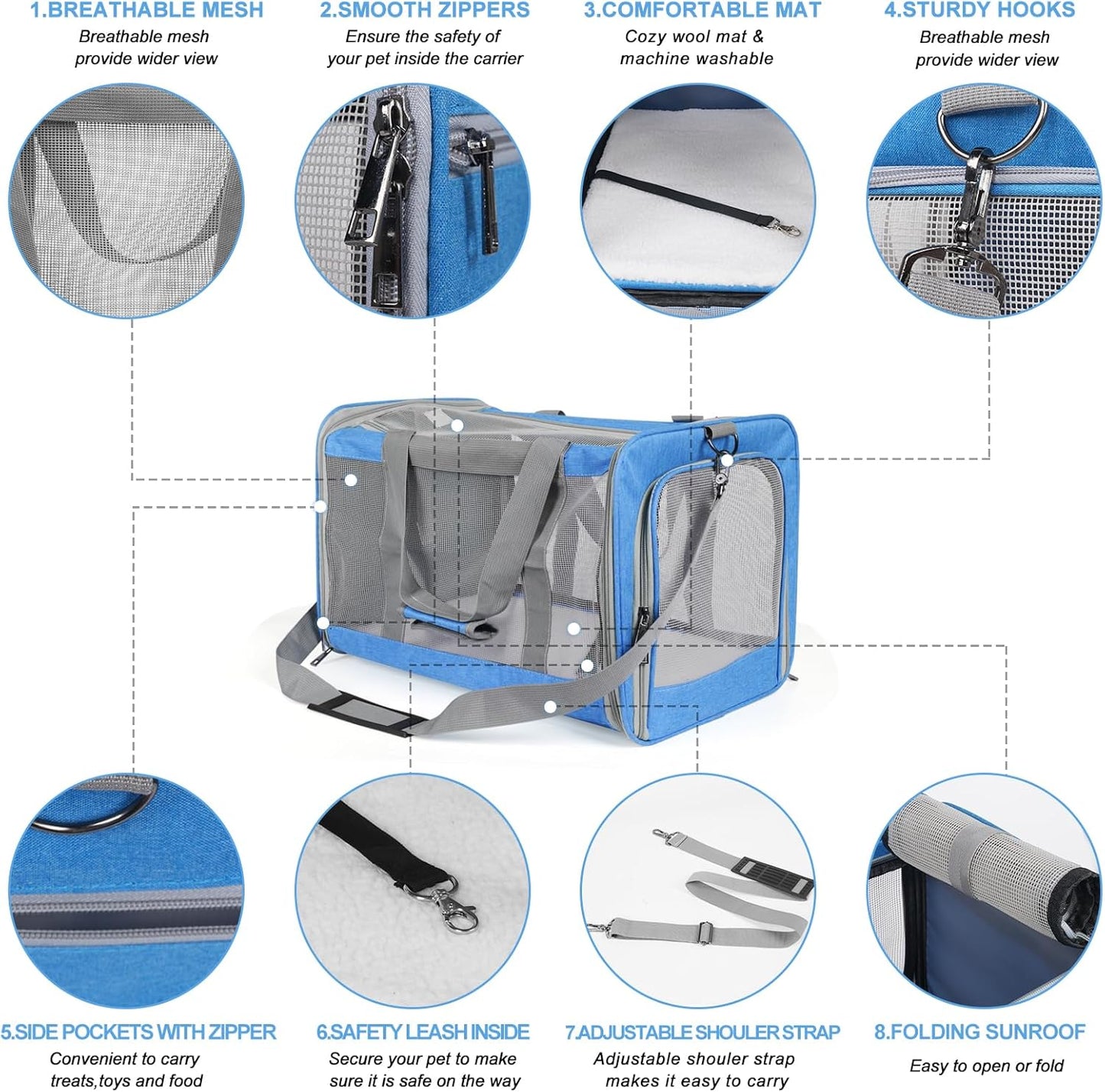 1.BREATHABLE MESH
Breathable mesh provide wider view

2.SMOOTH ZIPPERS
Ensure the safety of your pet inside the carrier

3.COMFORTABLE MAT
Cozy wool mat & machine washable

4.STURDY HOOKS
Breathable mesh provide wider view

5.SIDE POCKETS WITH ZIPPER
Convenient to carry treats,toys and food

6.SAFETY LEASH INSIDE
Secure your pet to make sure it is safe on the way

7.ADJUSTABLE SHOULER STRAP
Adjustable shouler strap makes it easy to carry

8.FOLDING SUNROOF
Easy to open or fold