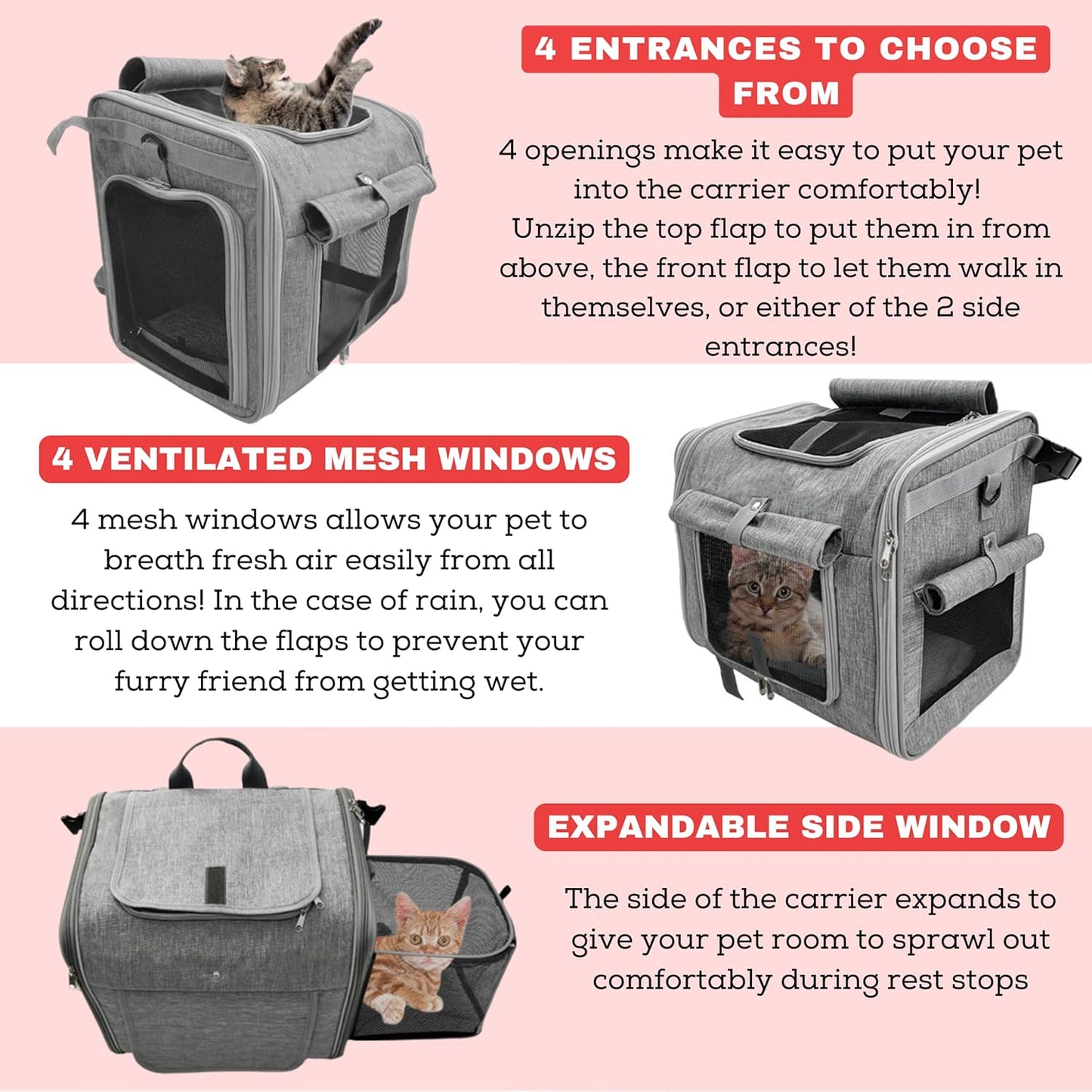 4 ENTRANCES TO CHOOSE FROM

4 openings make it easy to put your pet into the carrier comfortably! Unzip the top flap to put them in from above, the front flap to let them walk in themselves, or either of the 2 side entrances!

4 VENTILATED MESH WINDOWS

4 mesh windows allows your pet to breath fresh air easily from all directions! In the case of rain, you can roll down the flaps to prevent your furry friend from getting wet.

EXPANDABLE SIDE WINDOW

The side of the carrier expands to give your pet room to sprawl out comfortably during rest stops