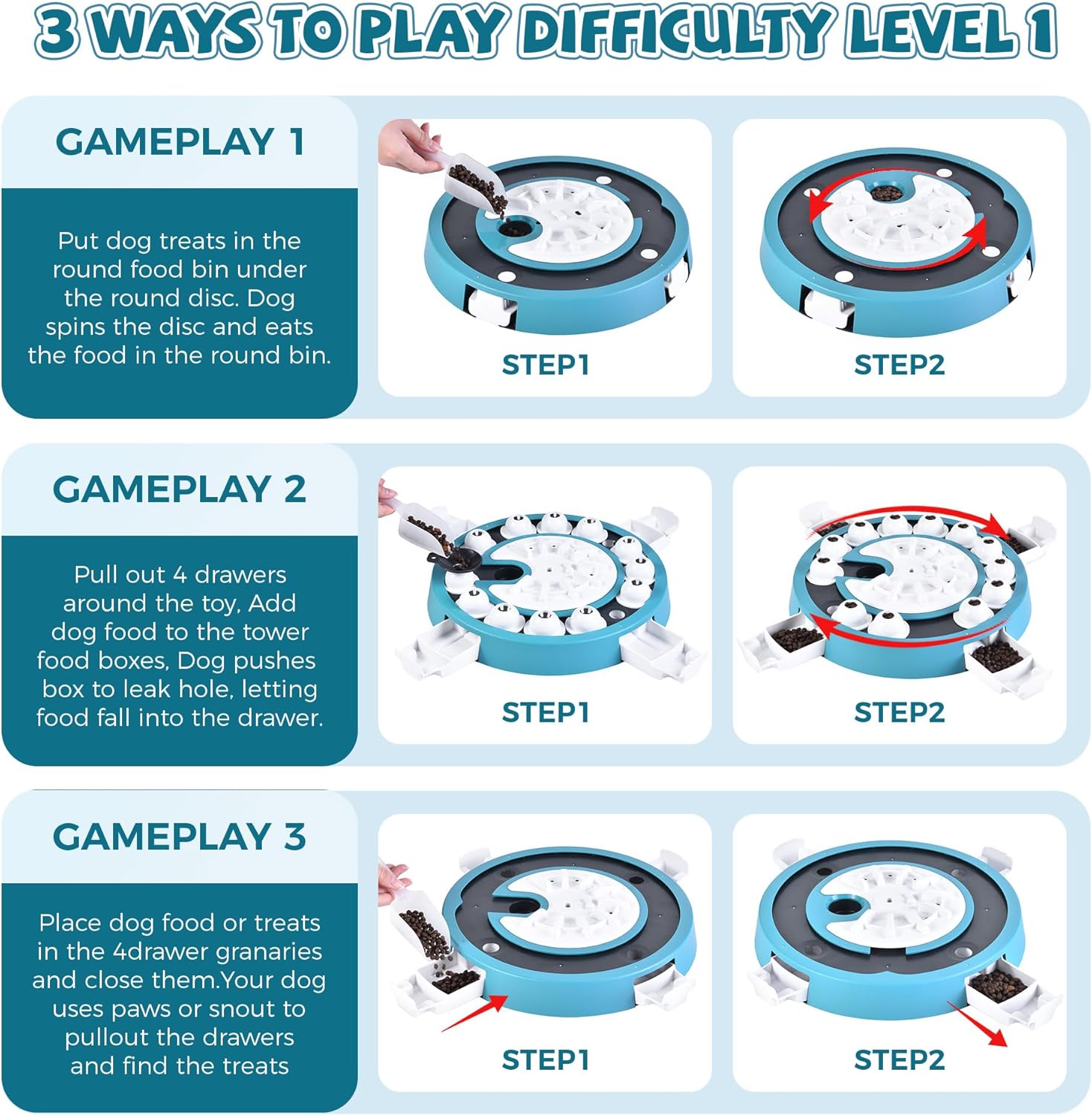 3 WAYS TO PLAY DIFFICULTY LEVEL 1

GAMEPLAY 1

Put dog treats in the round food bin under the round disc. Dog spins the disc and eats the food in the round bin.

STEP1

STEP2

GAMEPLAY 2

Pull out 4 drawers around the toy, Add dog food to the tower food boxes, Dog pushes box to leak hole, letting food fall into the drawer.

STEP1

STEP2

GAMEPLAY 3

Place dog food or treats in the 4drawer granaries and close them.Your dog uses paws or snout to pullout the drawers and find the treats

STEP1

STEP2