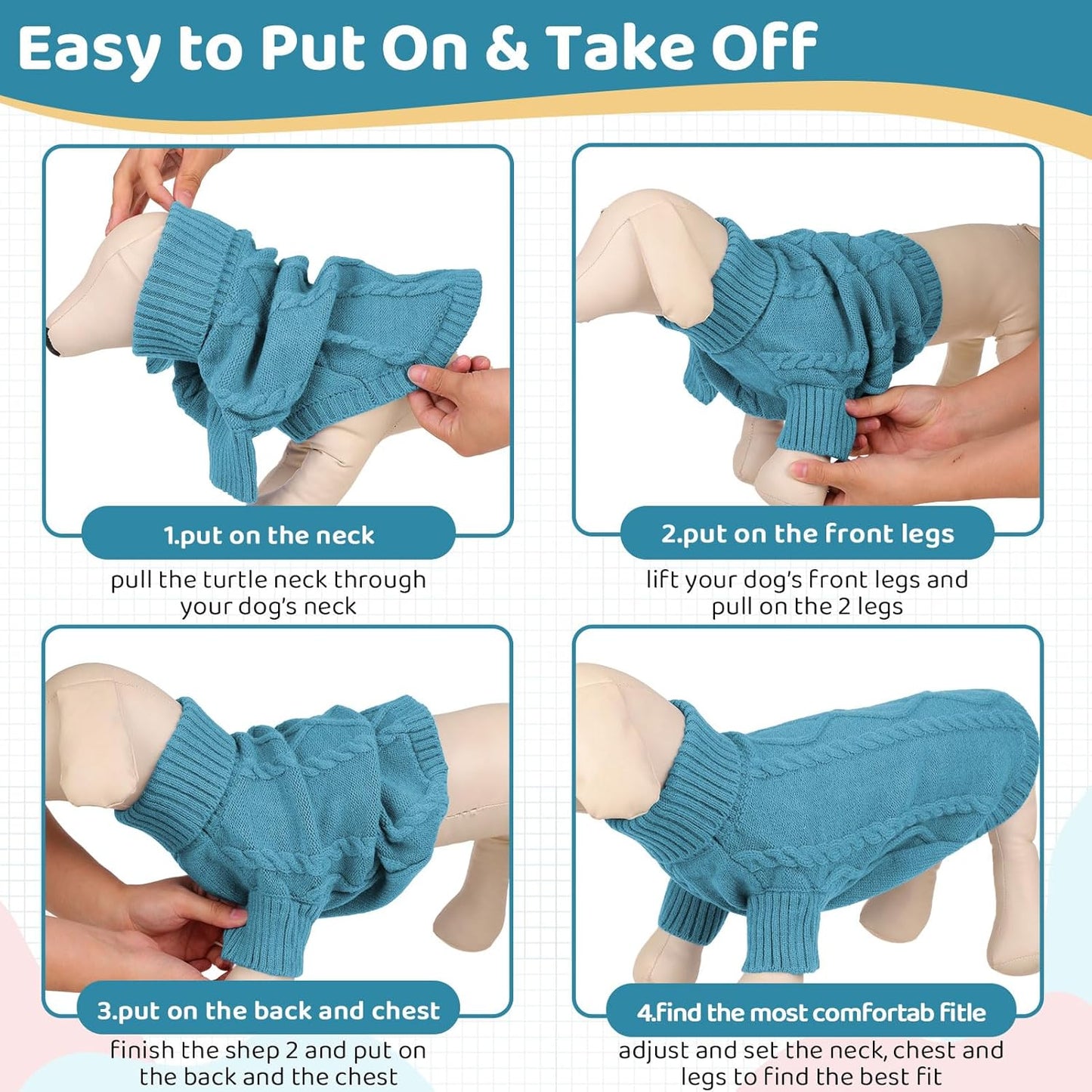 Easy to Put On & Take Off

1.put on the neck

pull the turtle neck through your dog's neck

2.put on the front legs

lift your dog's front legs and pull on the 2 legs

3.put on the back and chest

finish the shep 2 and put on the back and the chest

4.find the most comfortab fitle

adjust and set the neck, chest and legs to find the best fit