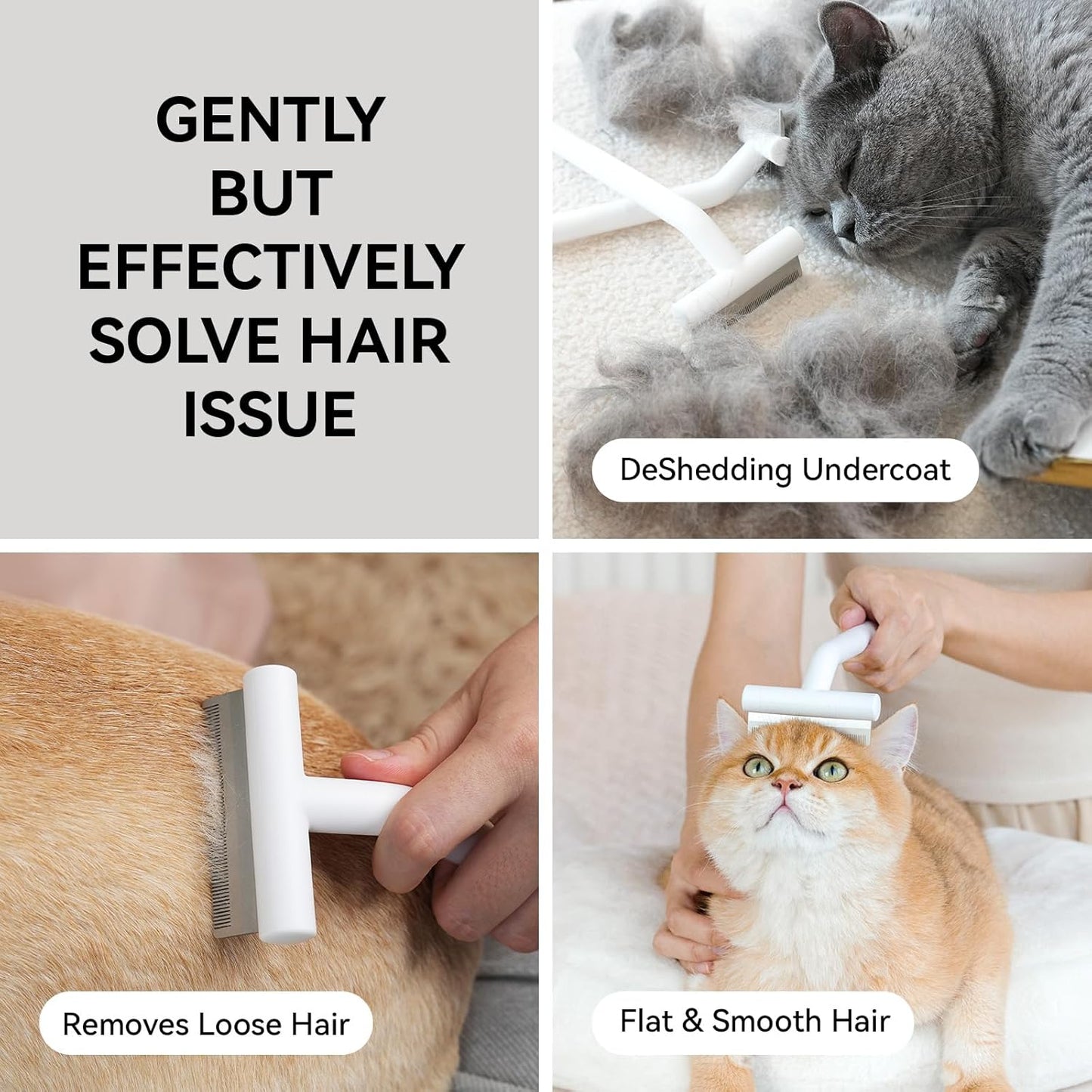 GENTLY BUT EFFECTIVELY SOLVE HAIR ISSUE

DeShedding Undercoat

Removes Loose Hair

Flat & Smooth Hair