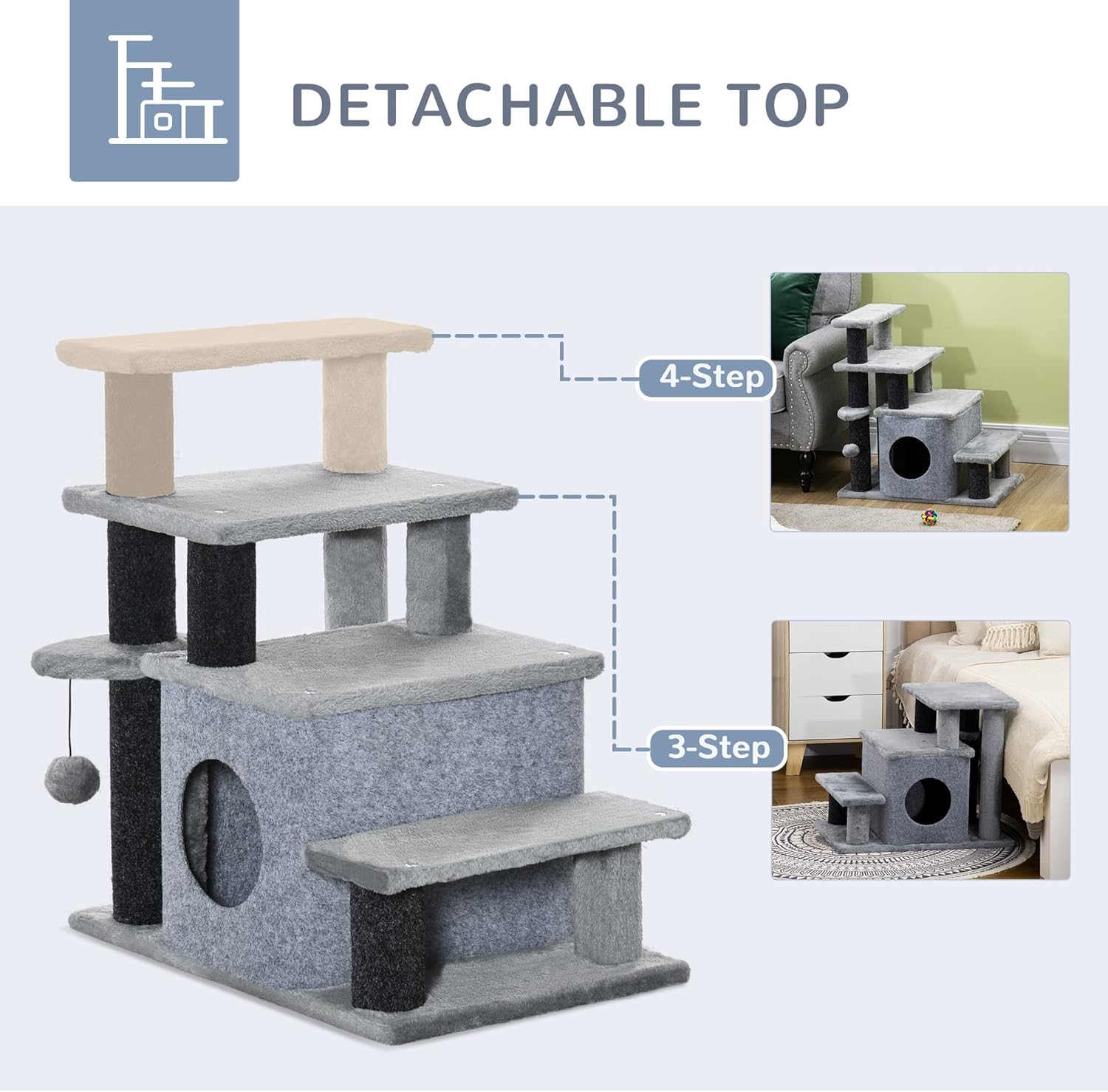 DETACHABLE TOP

4-Step

3-Step