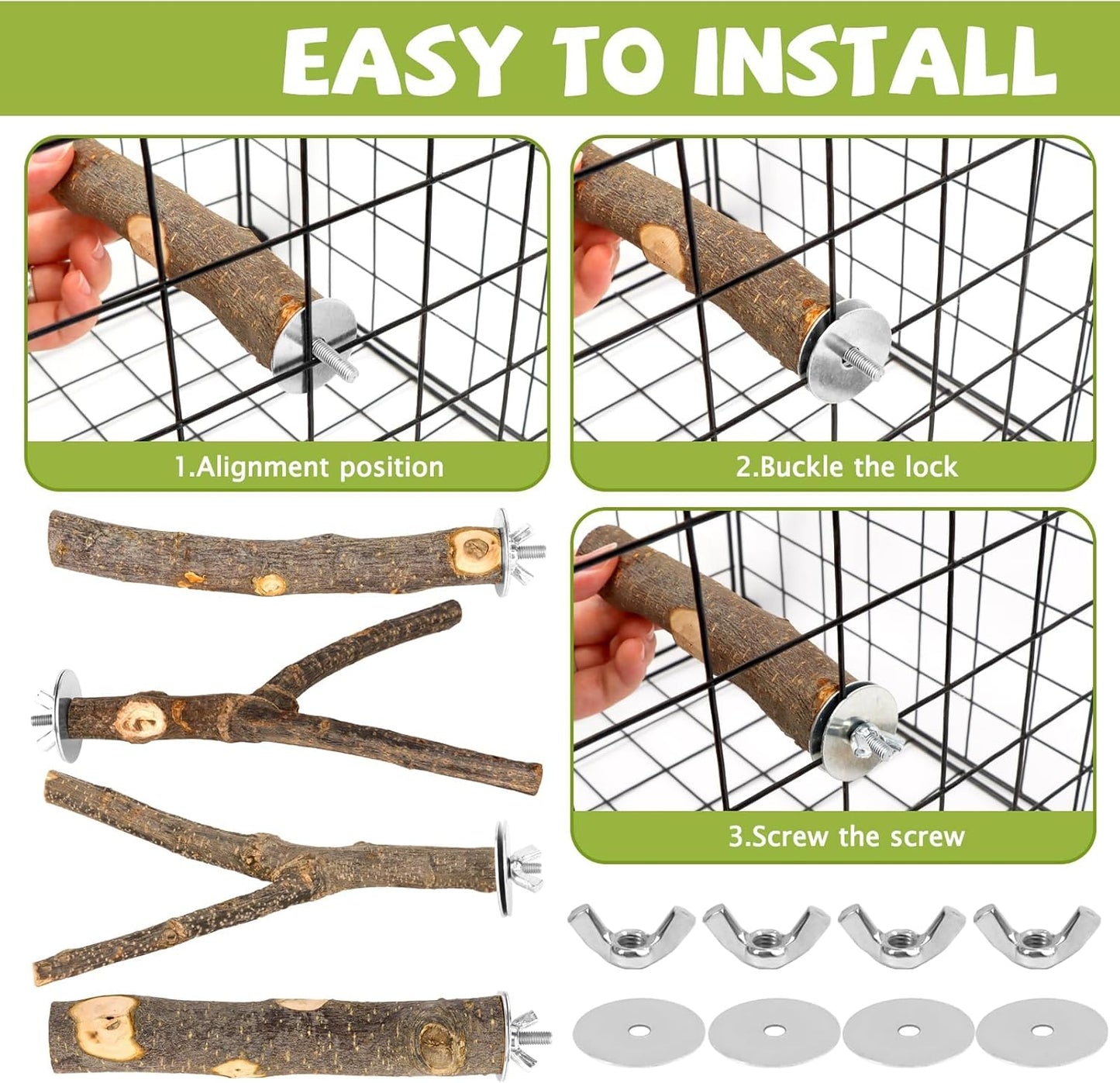 EASY TO INSTALL

1.Alignment position

2.Buckle the lock

3.Screw the screw