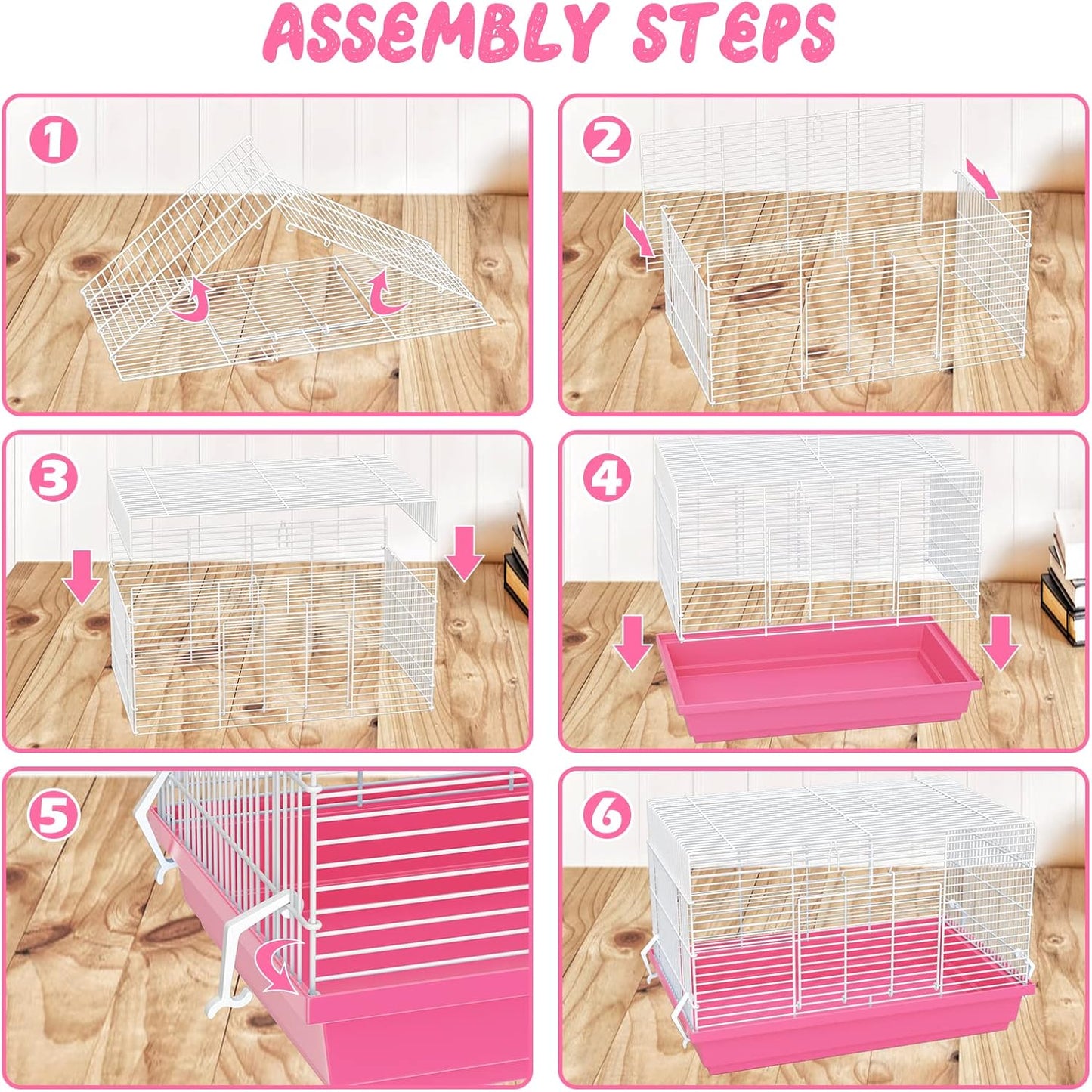 ASSEMBLY STEPS

1

2

3

4

5

6