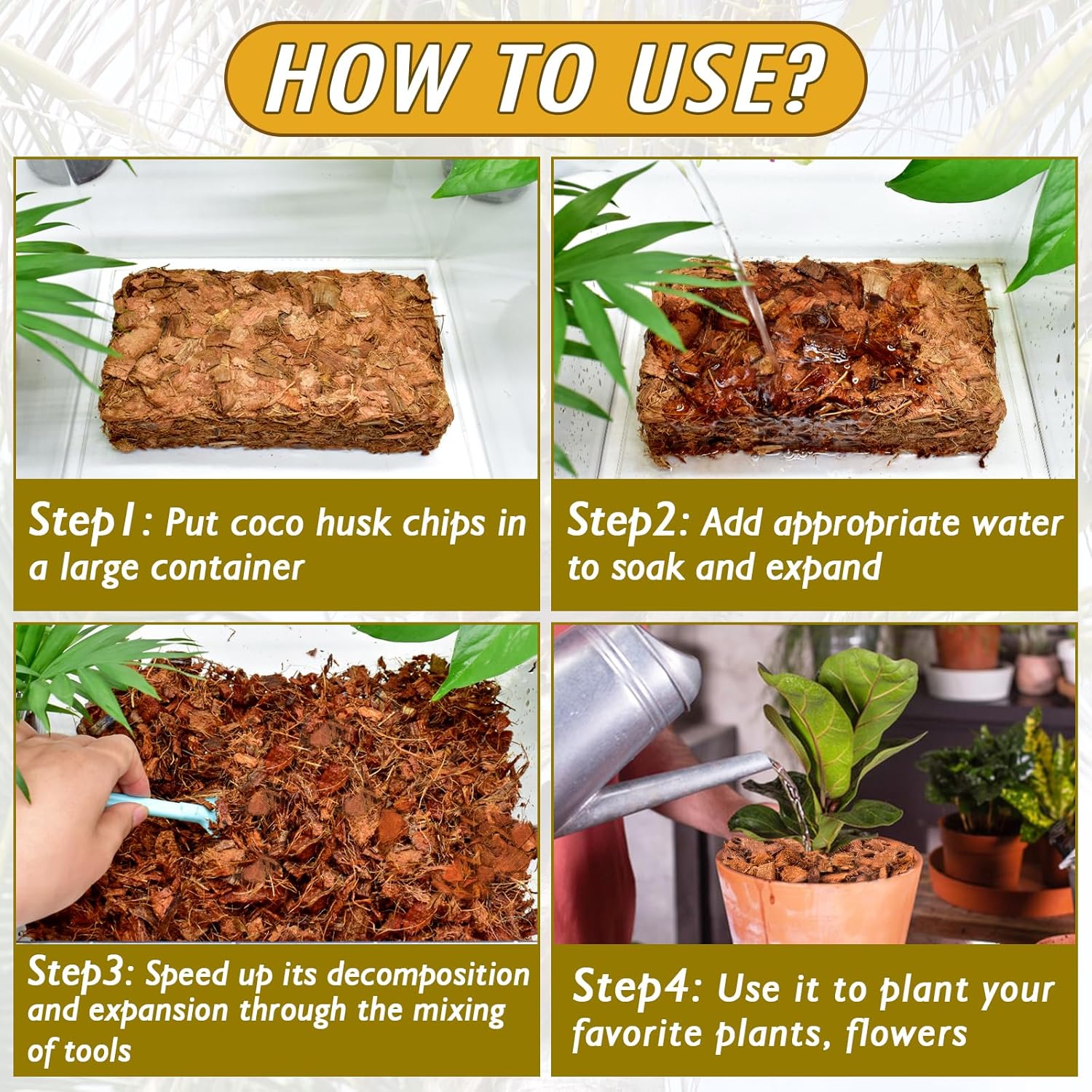 HOW TO USE?

Step1: Put coco husk chips in a large container

Step2: Add appropriate water to soak and expand

Step3: Speed up its decomposition and expansion through the mixing of tools

Step4: Use it to plant your favorite plants, flowers