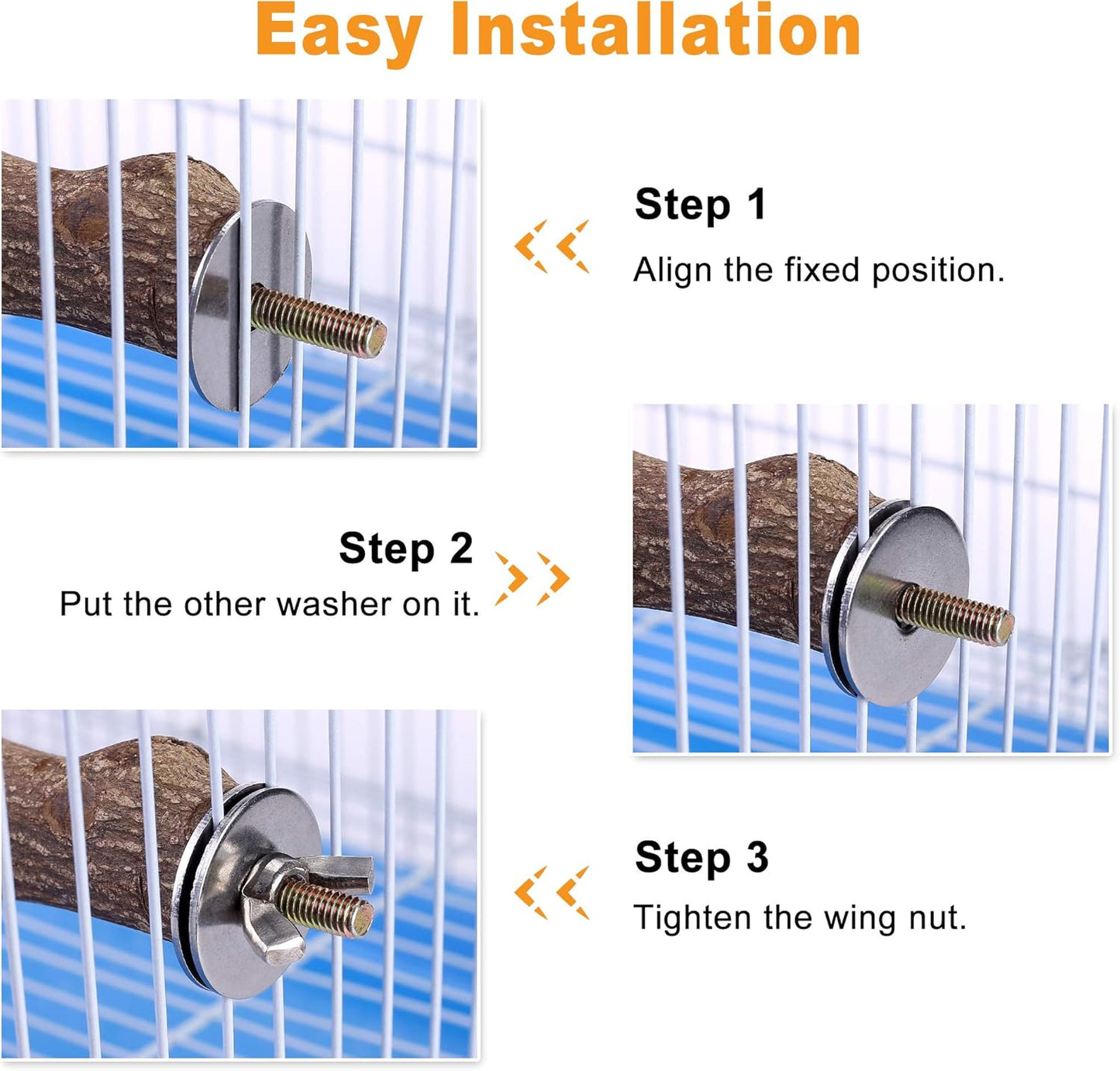 Easy Installation

Step 1
Align the fixed position.

Step 2
Put the other washer on it.

Step 3
Tighten the wing nut.