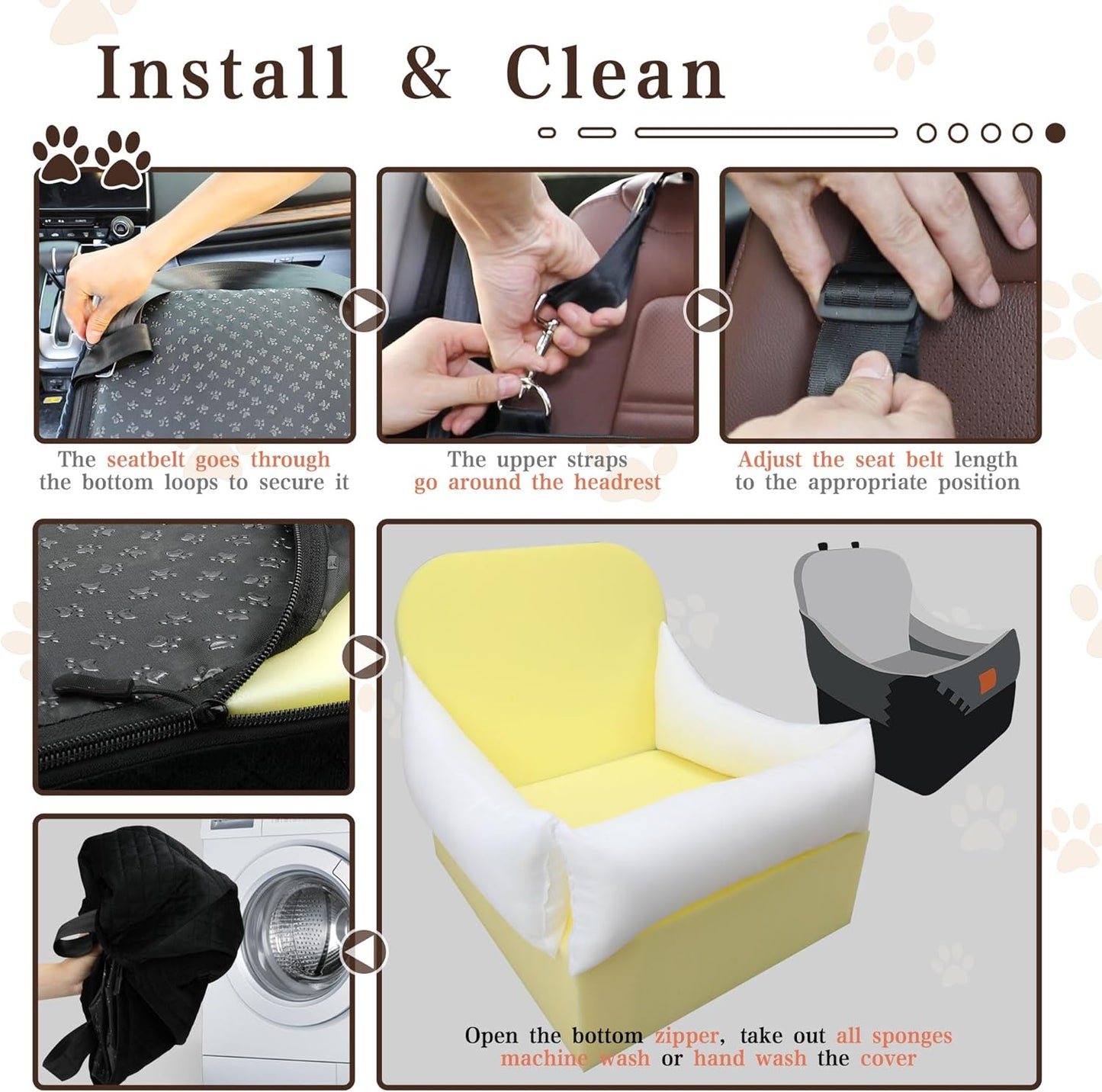 Install & Clean

The seatbelt goes through the bottom loops to secure it

The upper straps go around the headrest

Adjust the seat belt length to the appropriate position

Open the bottom zipper, take out all sponges machine wash or hand wash the cover