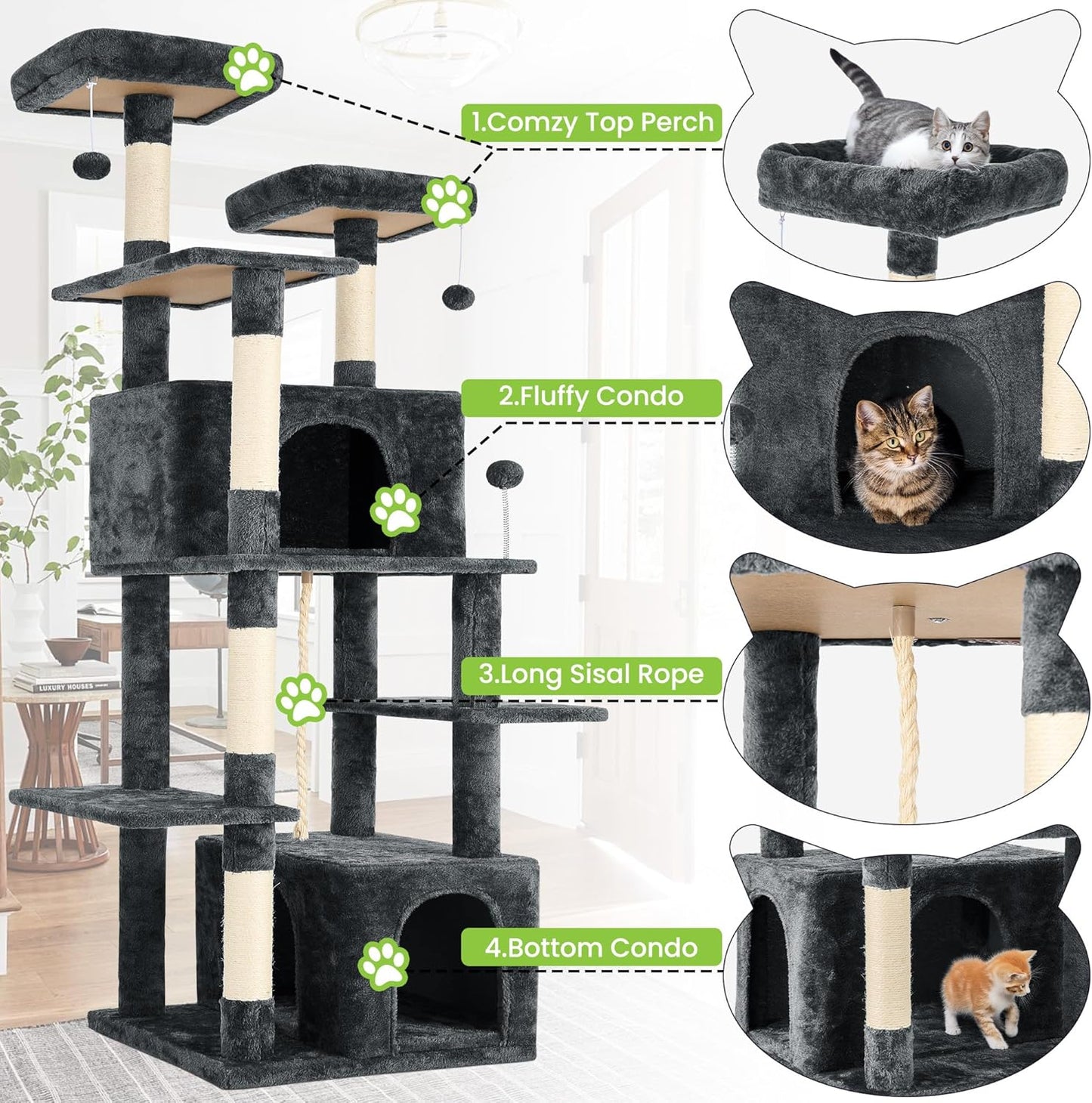 1.Comzy Top Perch

2.Fluffy Condo

3.Long Sisal Rope

4.Bottom Condo

LUXURY HOUSES