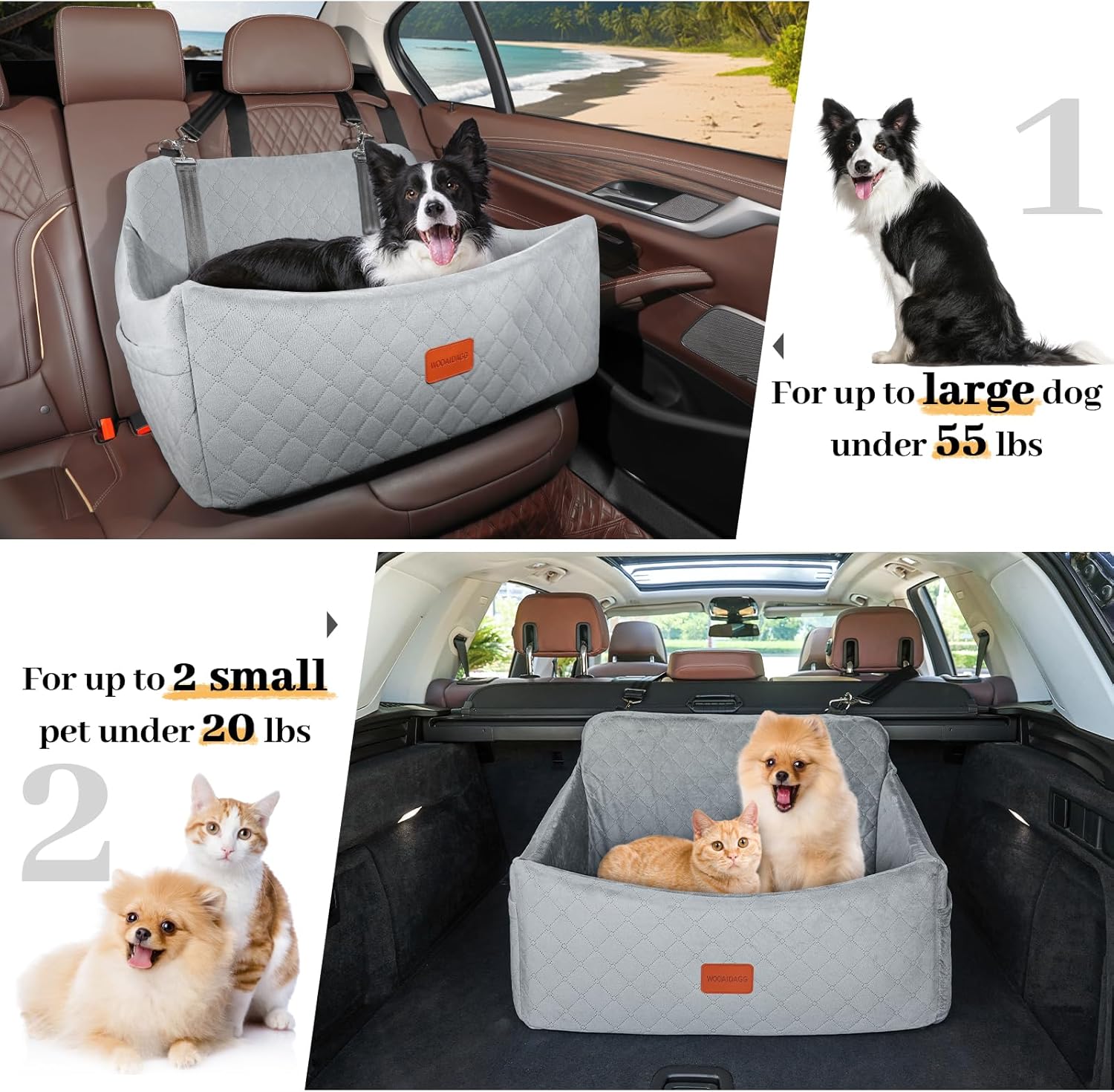 WOOAIDAGG

1

For up to large dog under 55 lbs

For up to 2 small pet under 20 lbs

2

WOOAIDAGG