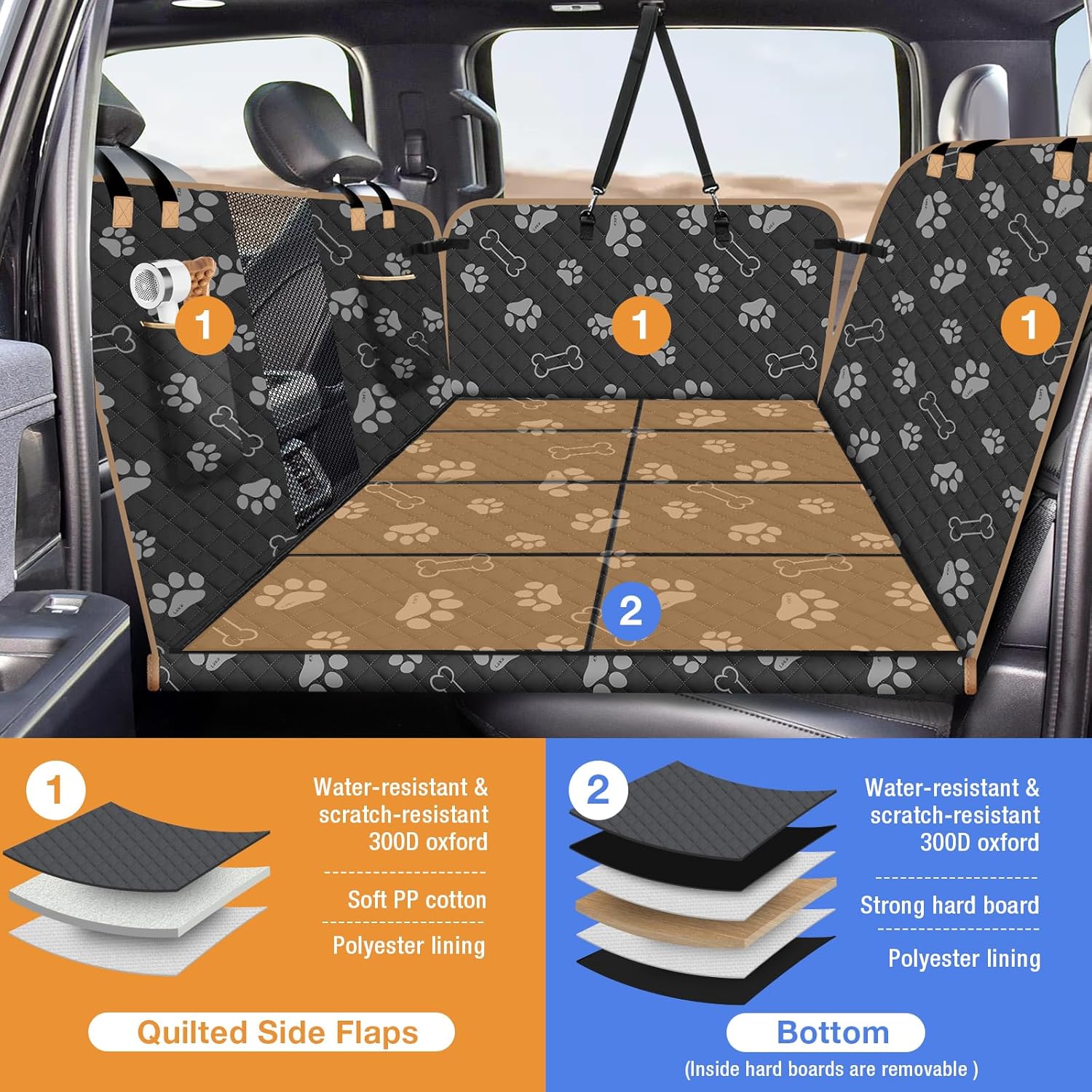 1

1

1

2

1

Water-resistant & scratch-resistant 300D oxford

Soft PP cotton

Polyester lining

Quilted Side Flaps

2

Water-resistant & scratch-resistant 300D oxford

Strong hard board

Polyester lining

Bottom

(Inside hard boards are removable )