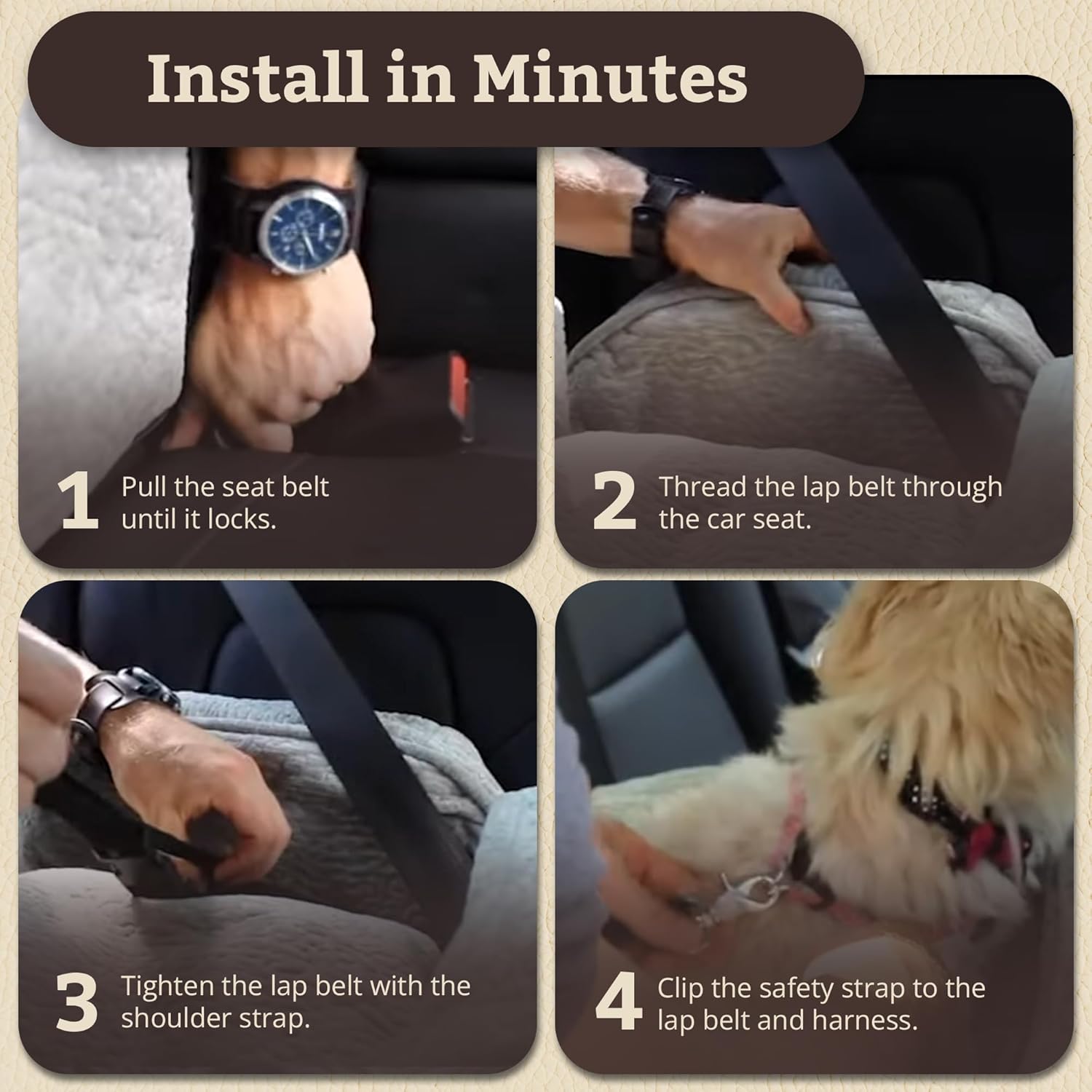 Install in Minutes

1 Pull the seat belt until it locks.

2 Thread the lap belt through the car seat.

3 Tighten the lap belt with the shoulder strap.

4 Clip the safety strap to the lap belt and harness.