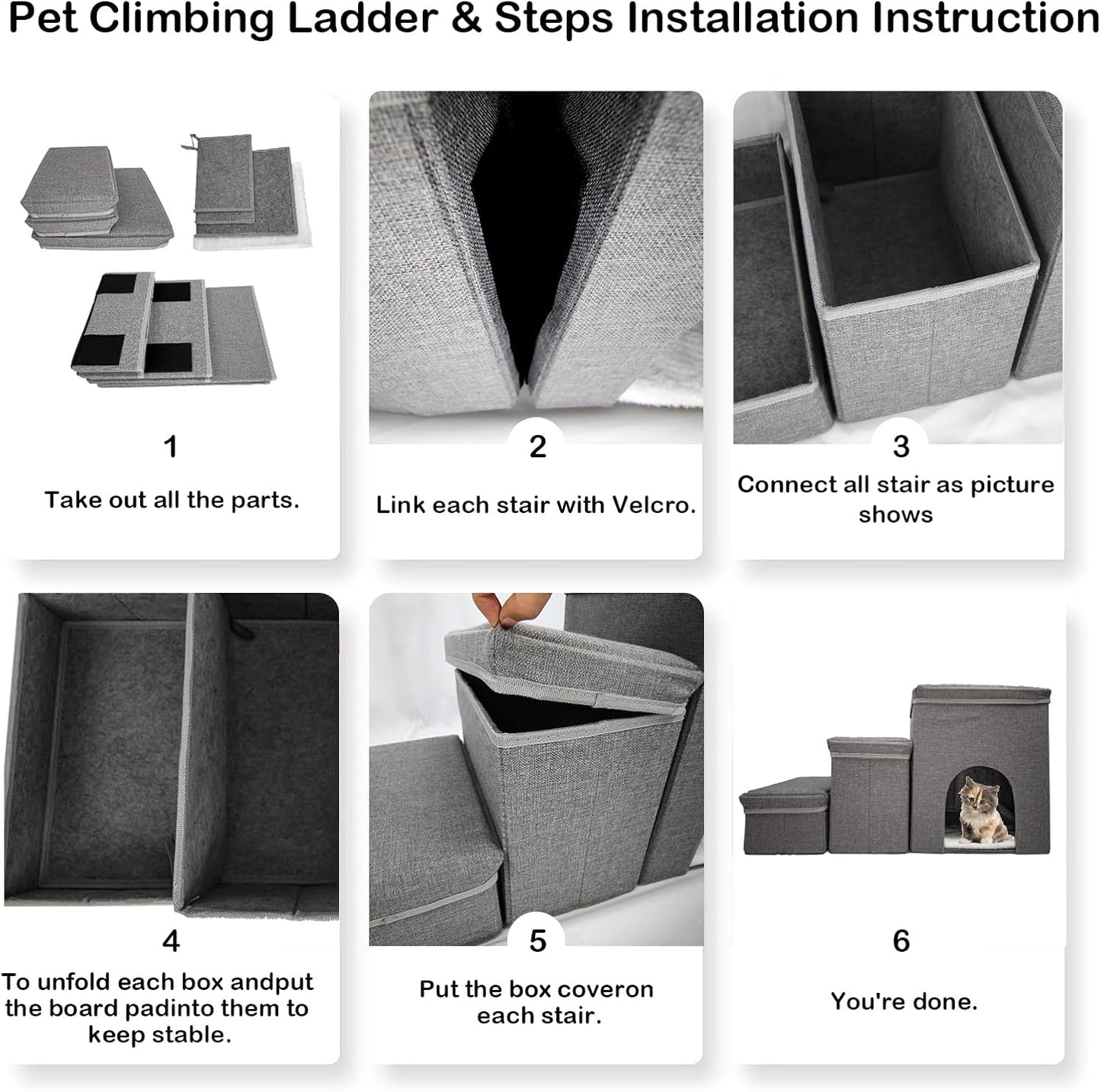 Pet Climbing Ladder & Steps Installation Instruction

1
Take out all the parts.

2
Link each stair with Velcro.

3
Connect all stair as picture shows

4
To unfold each box andput the board padinto them to keep stable.

5
Put the box coveron each stair.

6
You're done.