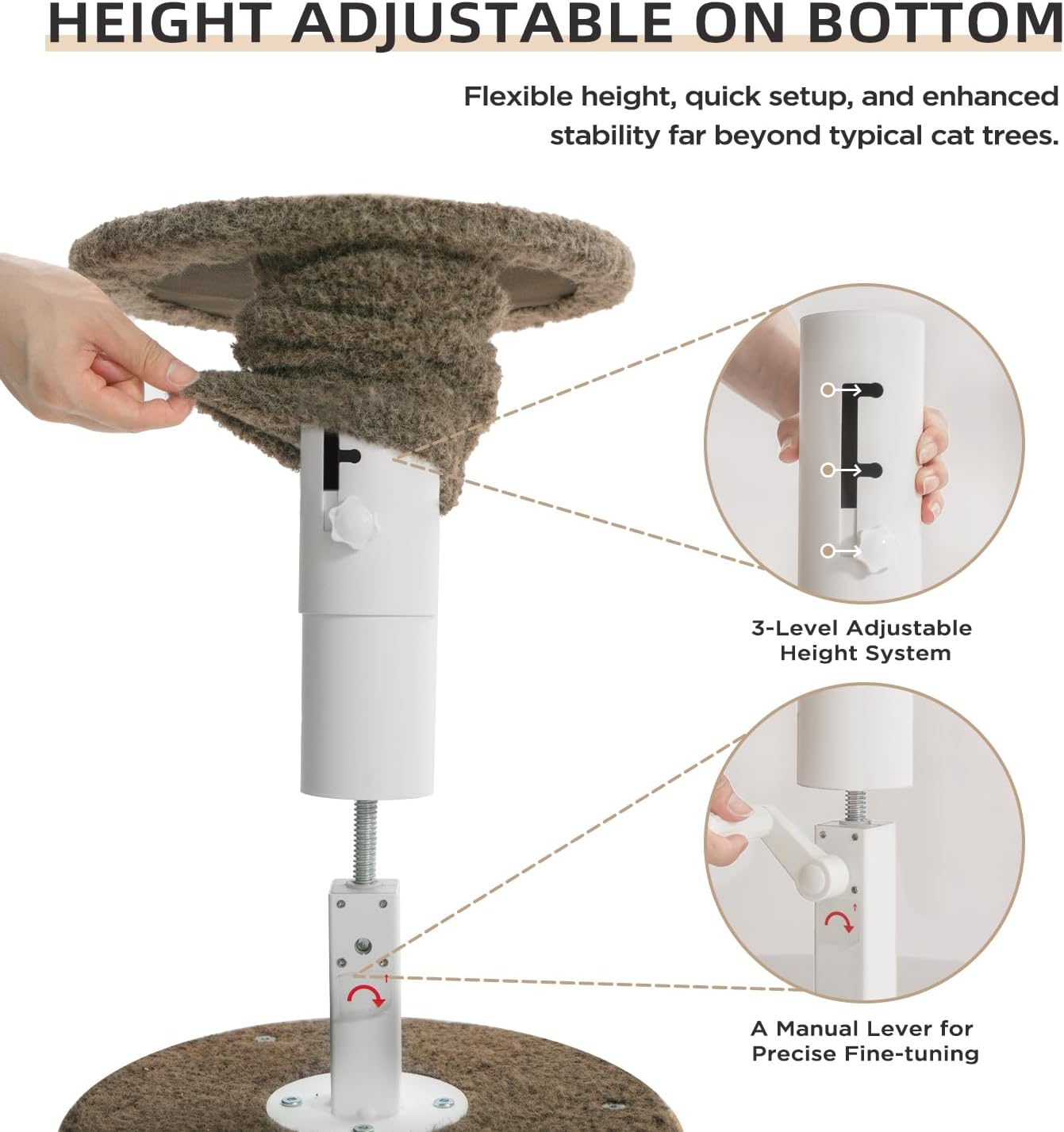 HEIGHT ADJUSTABLE ON BOTTOM

Flexible height, quick setup, and enhanced stability far beyond typical cat trees.

3-Level Adjustable Height System

A Manual Lever for Precise Fine-tuning