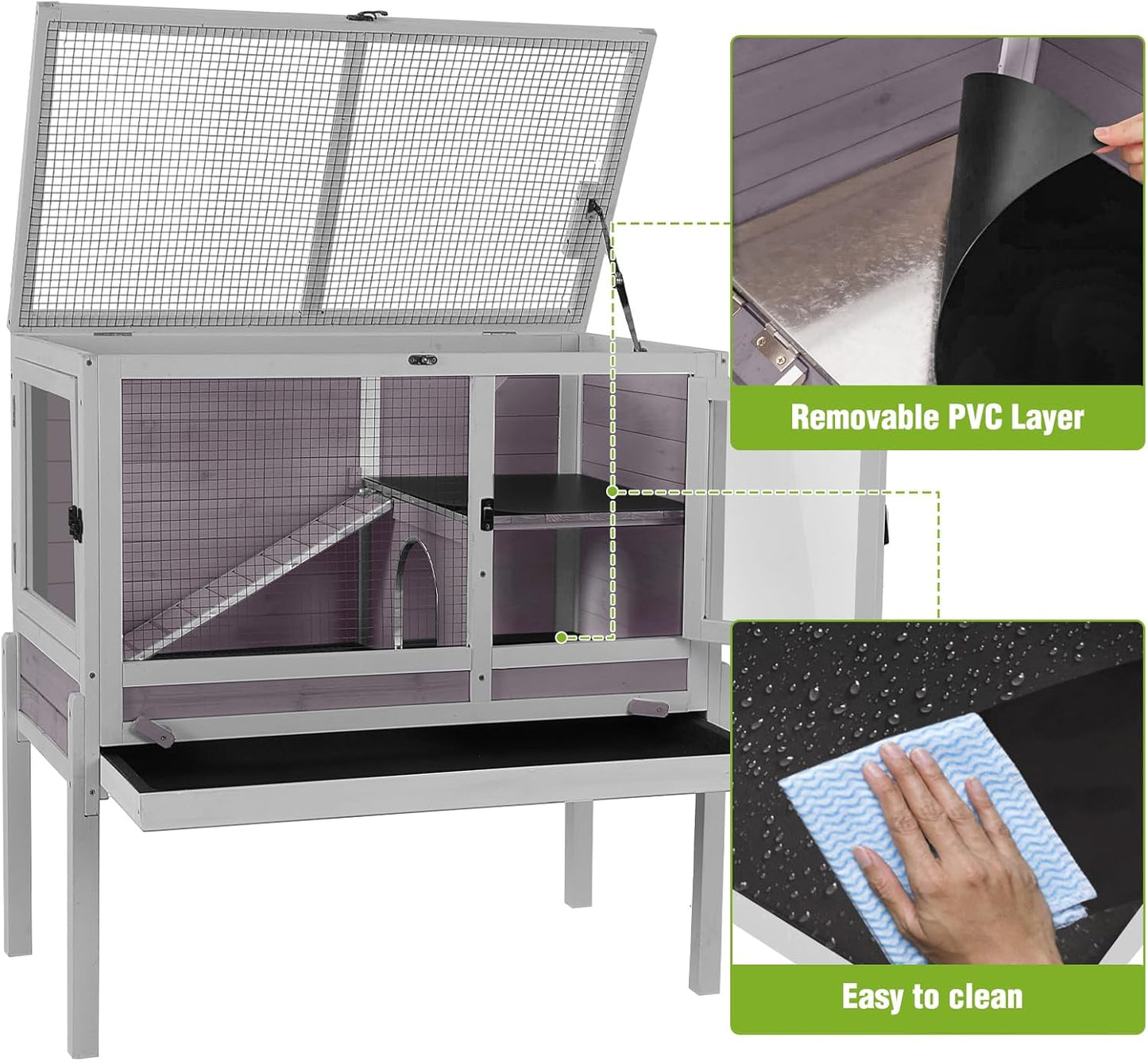 Removable PVC Layer

Easy to clean