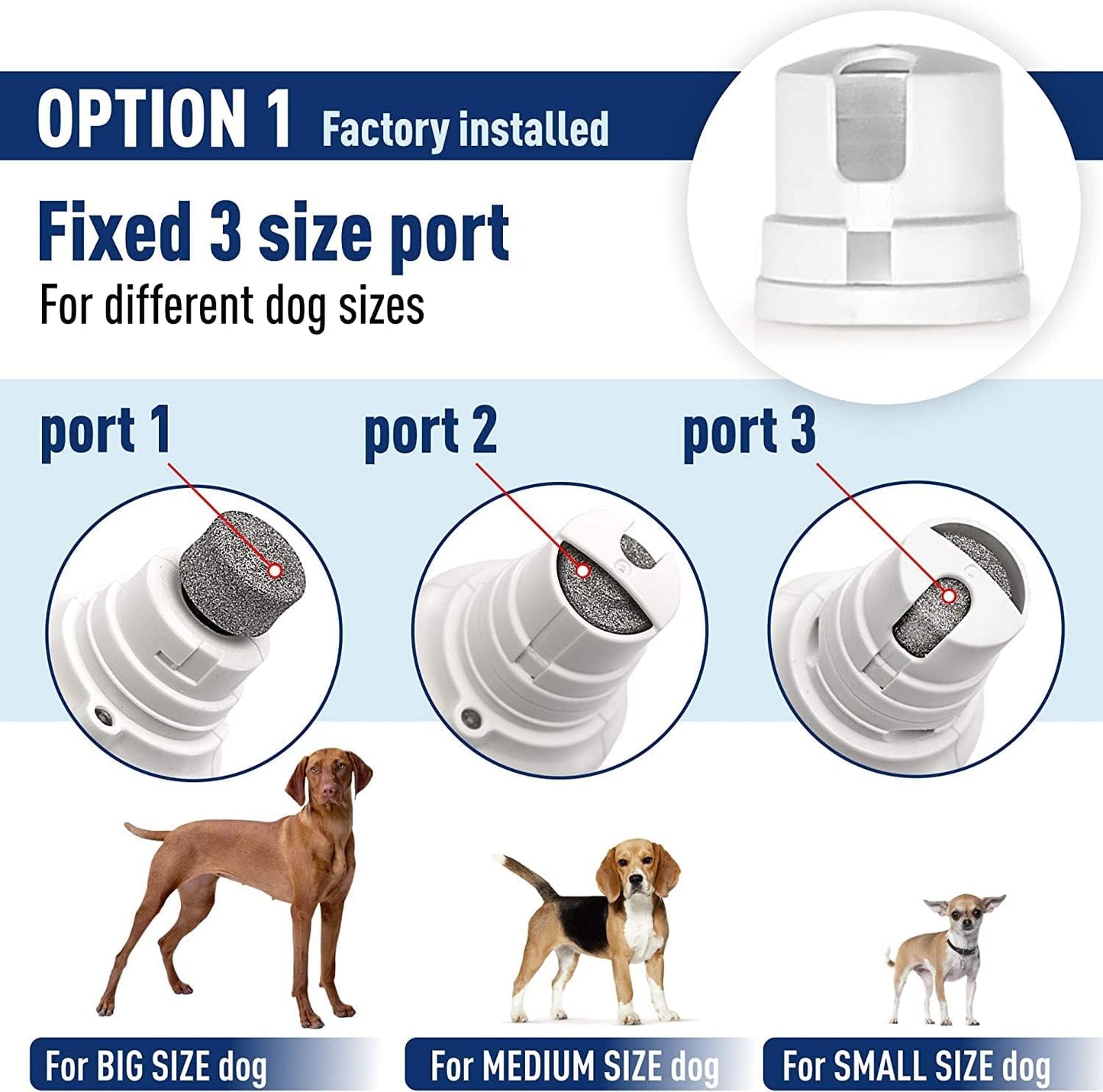 OPTION 1 Factory installed

Fixed 3 size port
For different dog sizes

port 1

port 2

port 3

For BIG SIZE dog

For MEDIUM SIZE dog

For SMALL SIZE dog