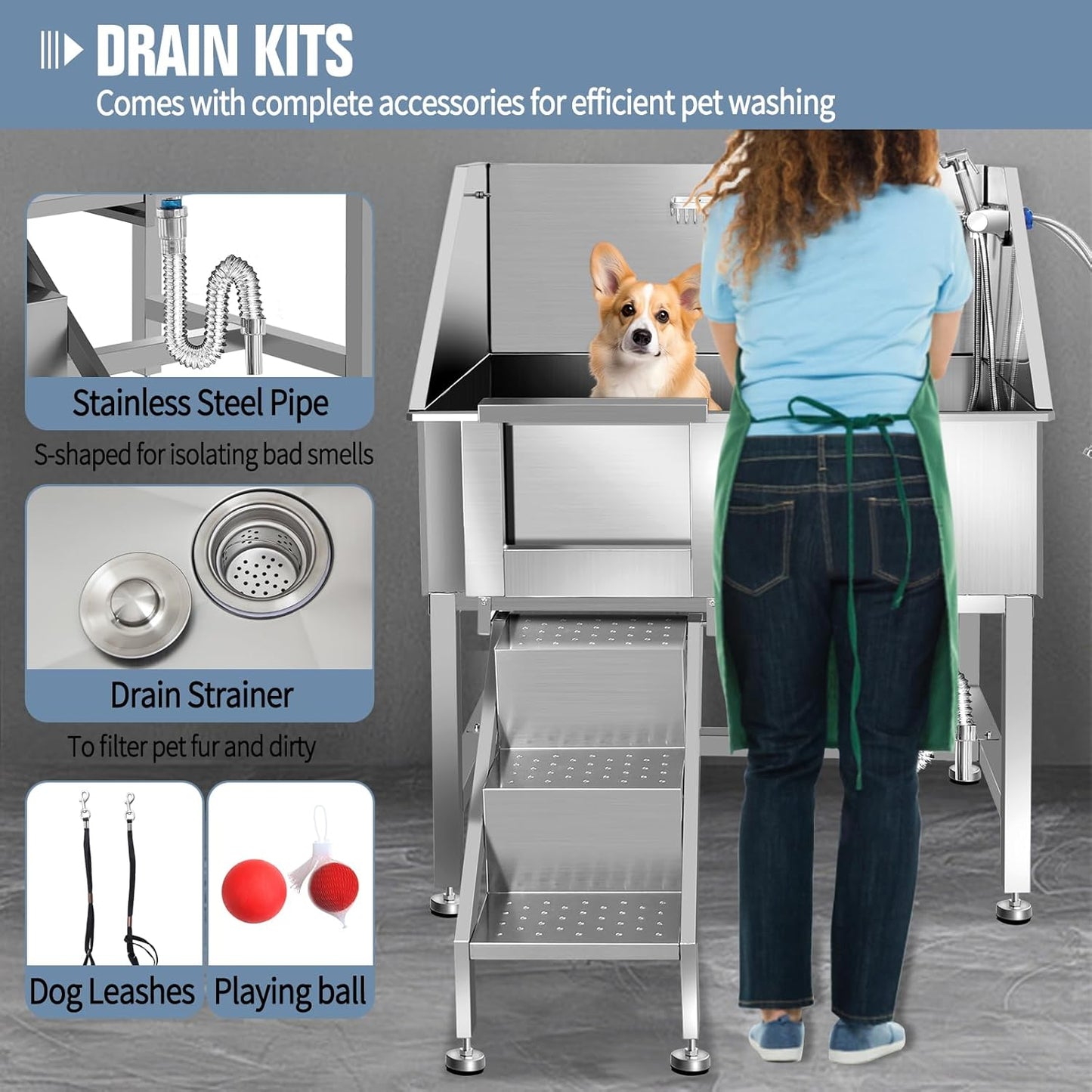 DRAIN KITS
Comes with complete accessories for efficient pet washing

Stainless Steel Pipe
S-shaped for isolating bad smells

Drain Strainer
To filter pet fur and dirty

Dog Leashes

Playing ball