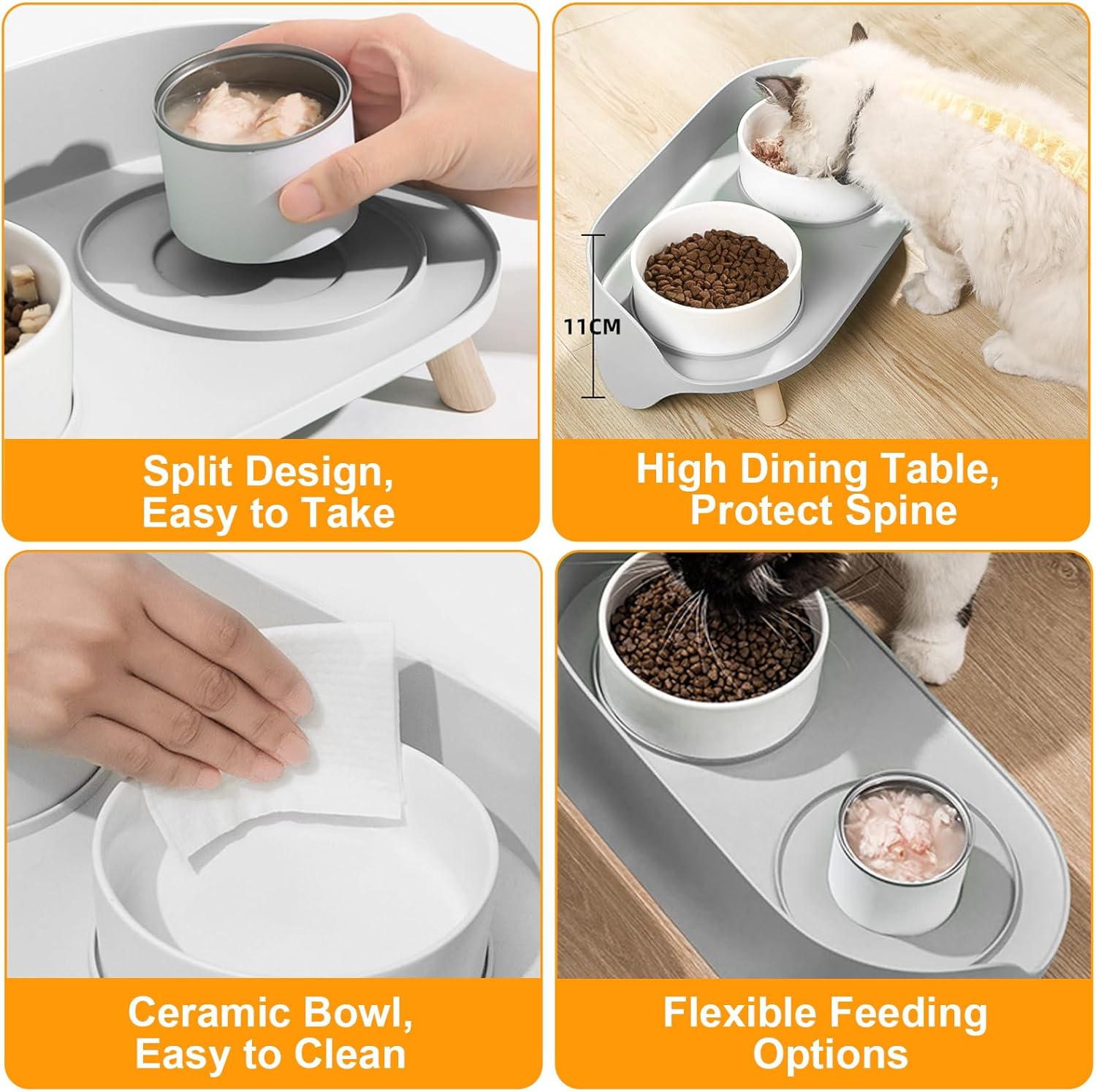 Split Design, Easy to Take

11CM

High Dining Table, Protect Spine

Ceramic Bowl, Easy to Clean

Flexible Feeding Options