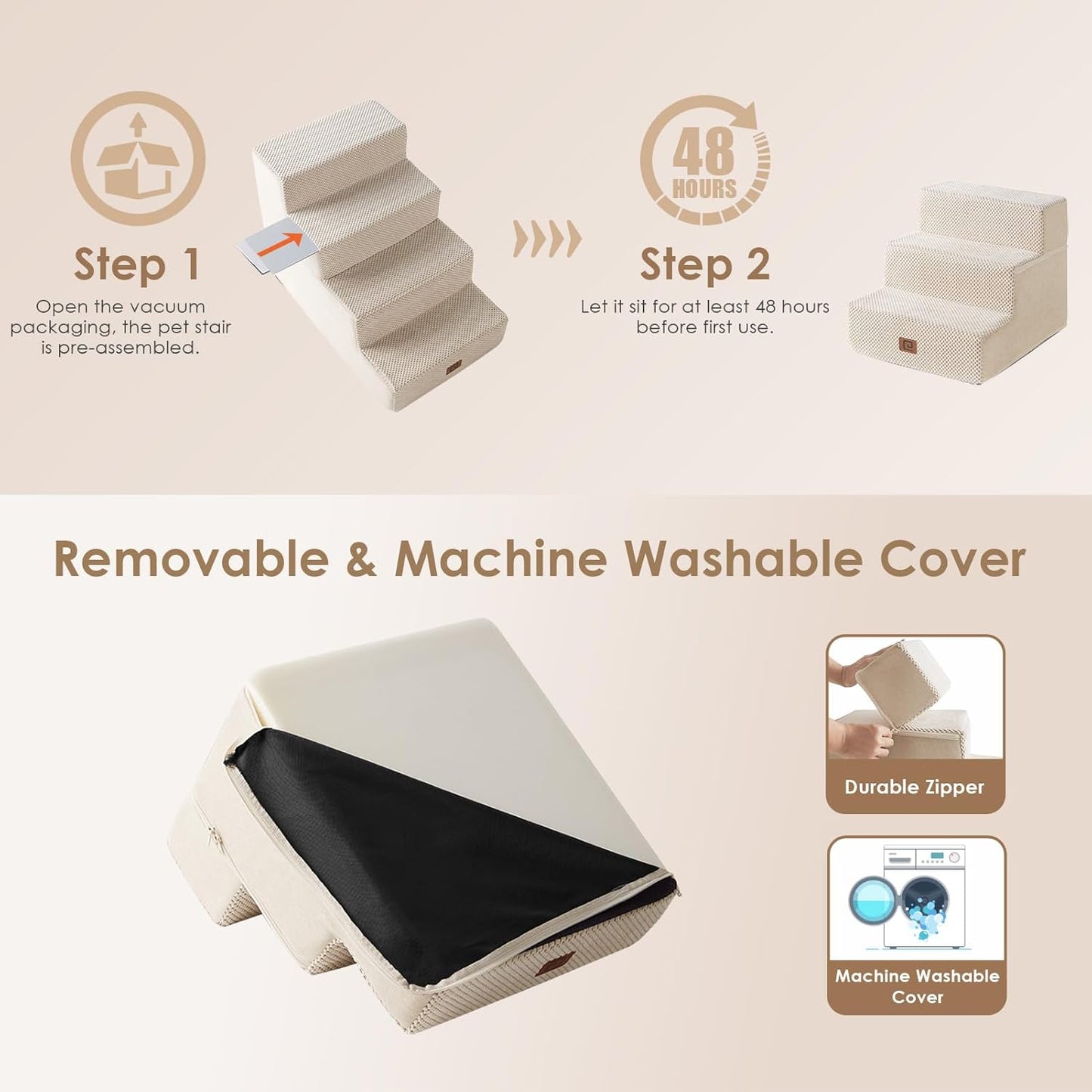 Step 1

Open the vacuum packaging, the pet stair is pre-assembled.

48 HOURS

Step 2

Let it sit for at least 48 hours before first use.

Removable & Machine Washable Cover

Durable Zipper

Machine Washable Cover