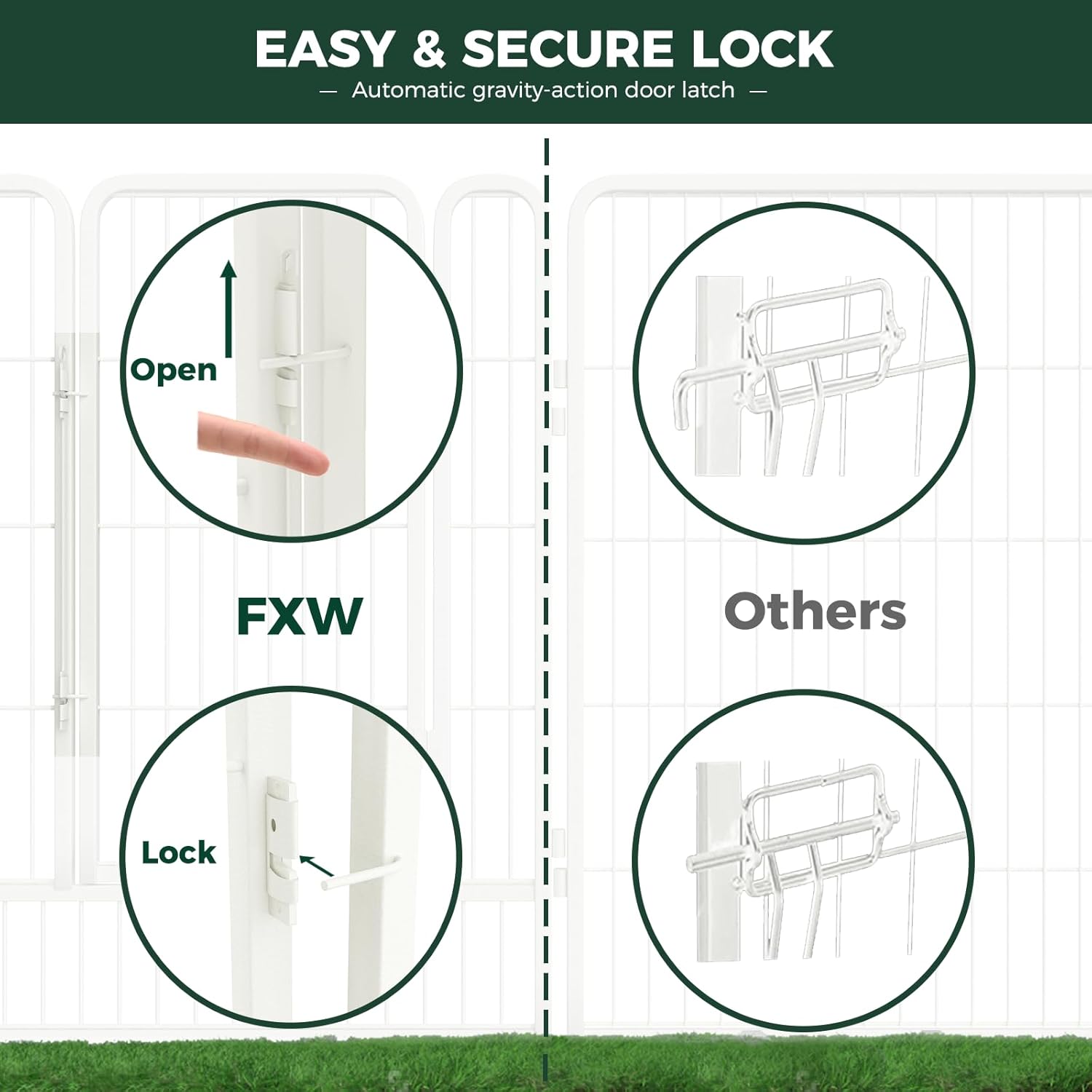 EASY & SECURE LOCK

— Automatic gravity-action door latch —

Open

FXW

Lock

Others