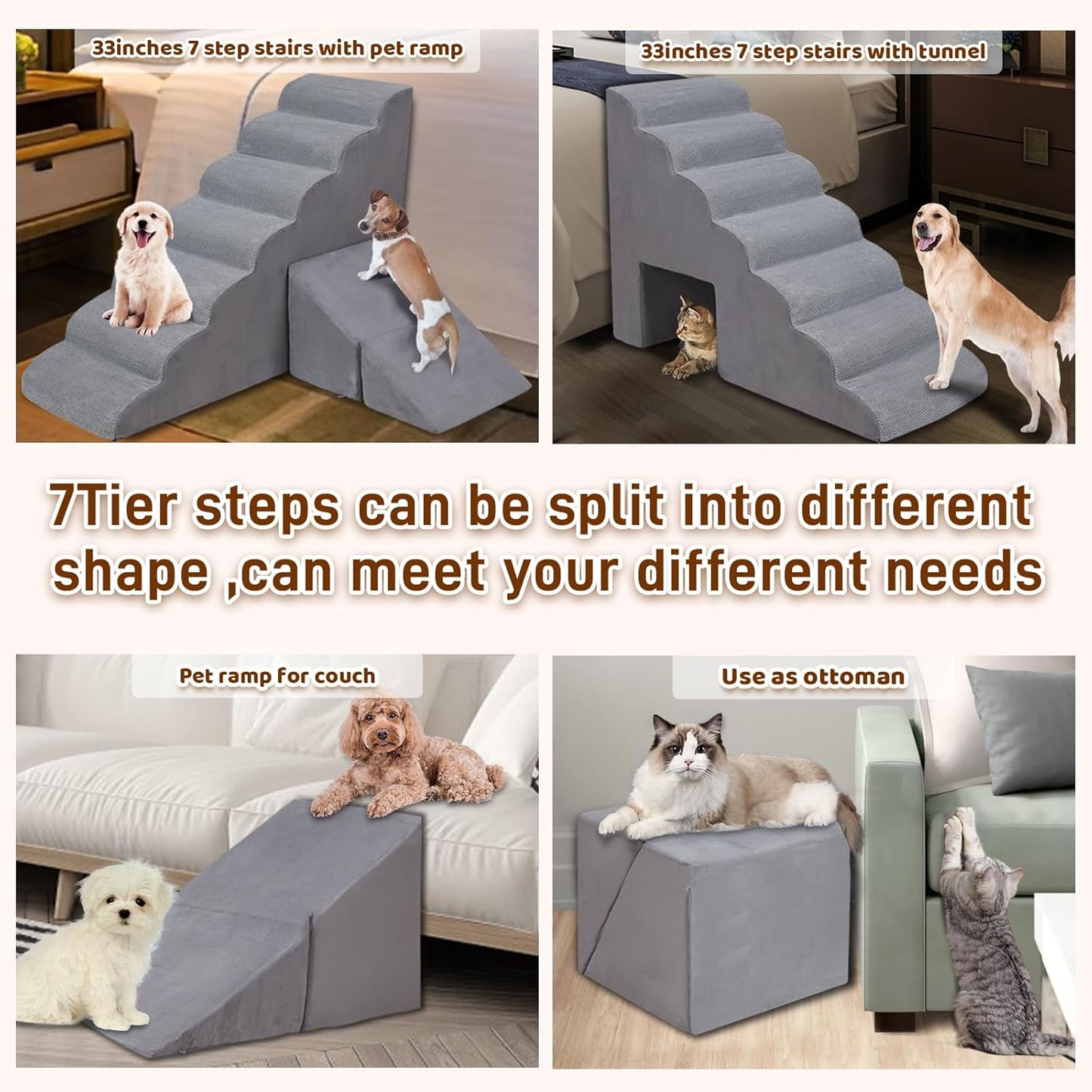 33inches 7 step stairs with pet ramp

33inches 7 step stairs with tunnel

7Tier steps can be split into different shape ,can meet your different needs

Pet ramp for couch

Use as ottoman