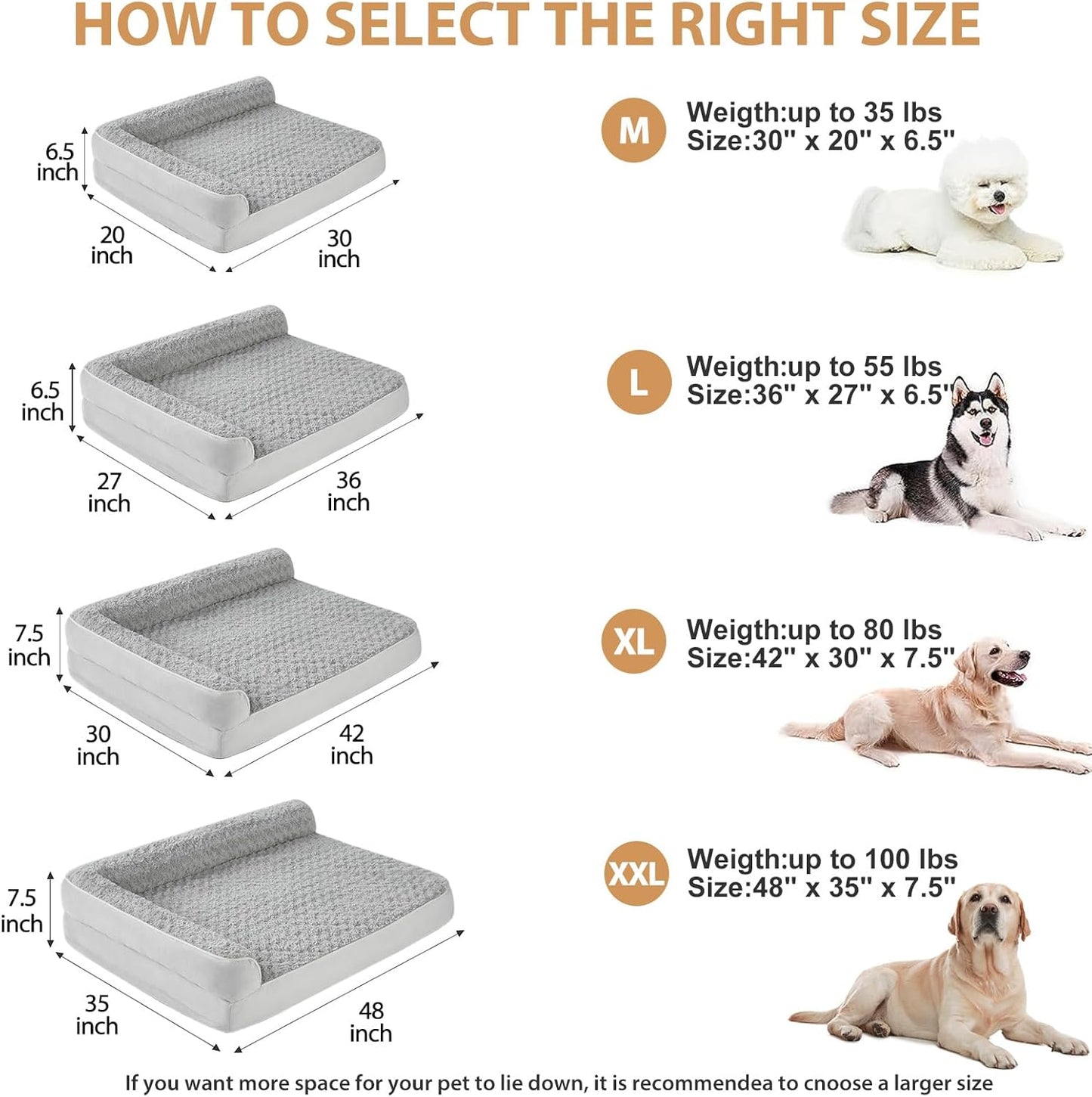 HOW TO SELECT THE RIGHT SIZE

6.5 inch
20 inch
30 inch

M
Weigth:up to 35 lbs
Size:30" x 20" x 6.5"

6.5 inch
27 inch
36 inch

L
Weigth:up to 55 lbs
Size:36" x 27" x 6.5"

7.5 inch
30 inch
42 inch

XL
Weigth:up to 80 lbs
Size:42" x 30" x 7.5"

7.5 inch
35 inch
48 inch

XXL
Weigth:up to 100 lbs
Size:48" x 35" x 7.5"

If you want more space for your pet to lie down, it is recommendea to cnoose a larger size