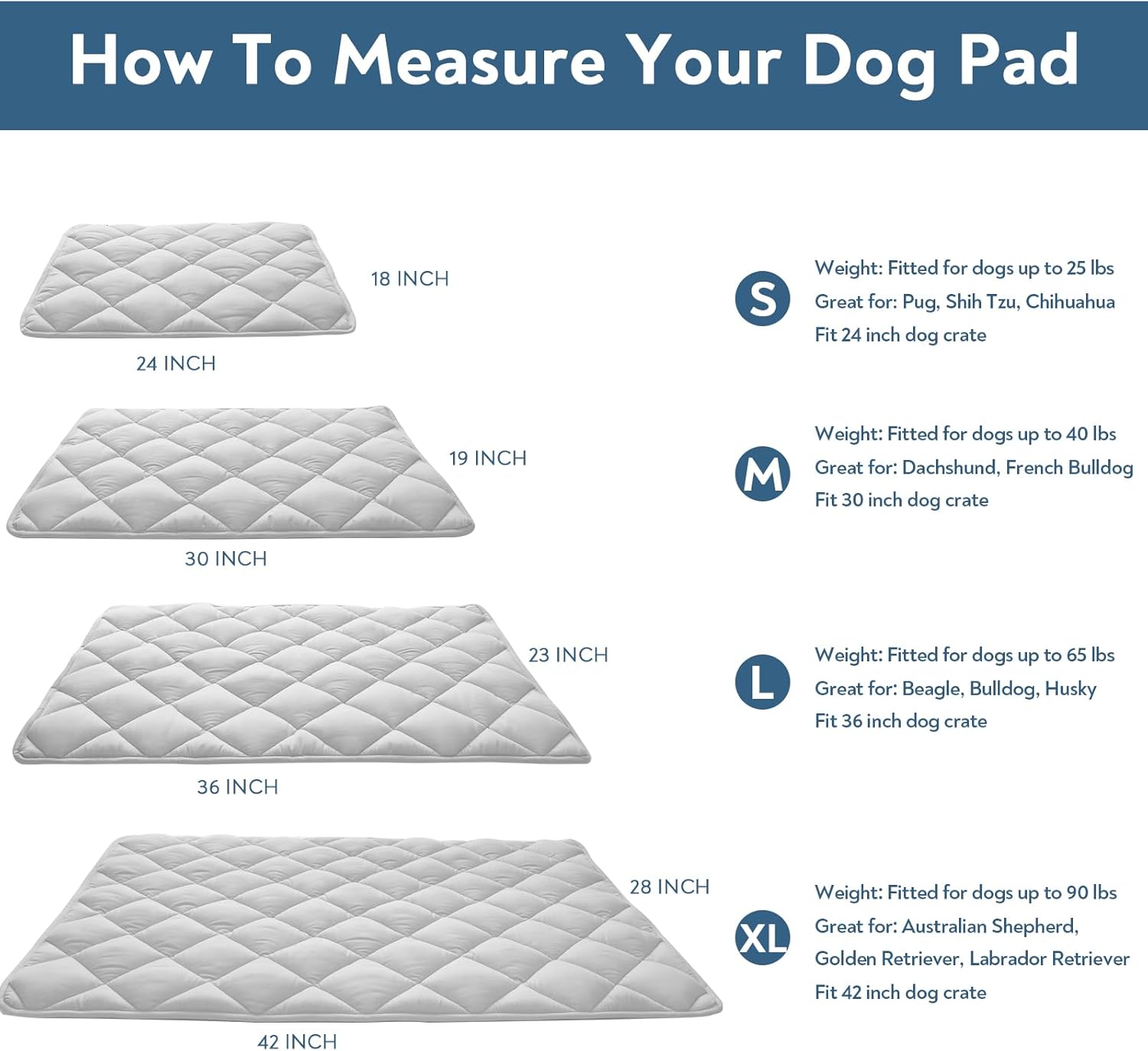 How To Measure Your Dog Pad

18 INCH

24 INCH

S

Weight: Fitted for dogs up to 25 lbs
Great for: Pug, Shih Tzu, Chihuahua
Fit 24 inch dog crate

19 INCH

30 INCH

M

Weight: Fitted for dogs up to 40 lbs
Great for: Dachshund, French Bulldog
Fit 30 inch dog crate

23 INCH

36 INCH

L

Weight: Fitted for dogs up to 65 lbs
Great for: Beagle, Bulldog, Husky
Fit 36 inch dog crate

28 INCH

42 INCH

XL

Weight: Fitted for dogs up to 90 lbs
Great for: Australian Shepherd, Golden Retriever, Labrador Retriever
Fit 42 inch dog crate