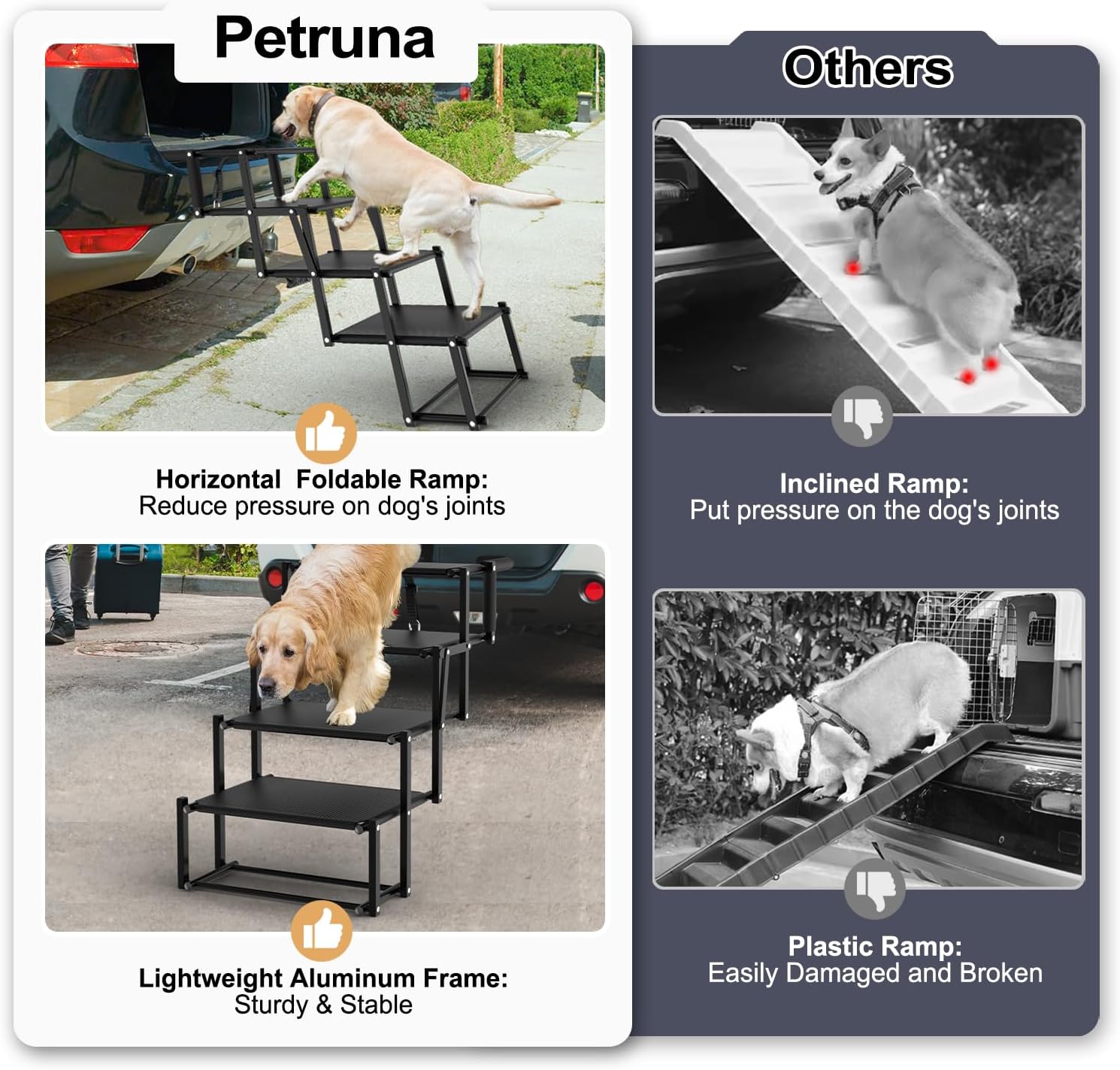 Petruna

Horizontal Foldable Ramp:
Reduce pressure on dog's joints

Lightweight Aluminum Frame:
Sturdy & Stable

Others

Inclined Ramp:
Put pressure on the dog's joints

Plastic Ramp:
Easily Damaged and Broken