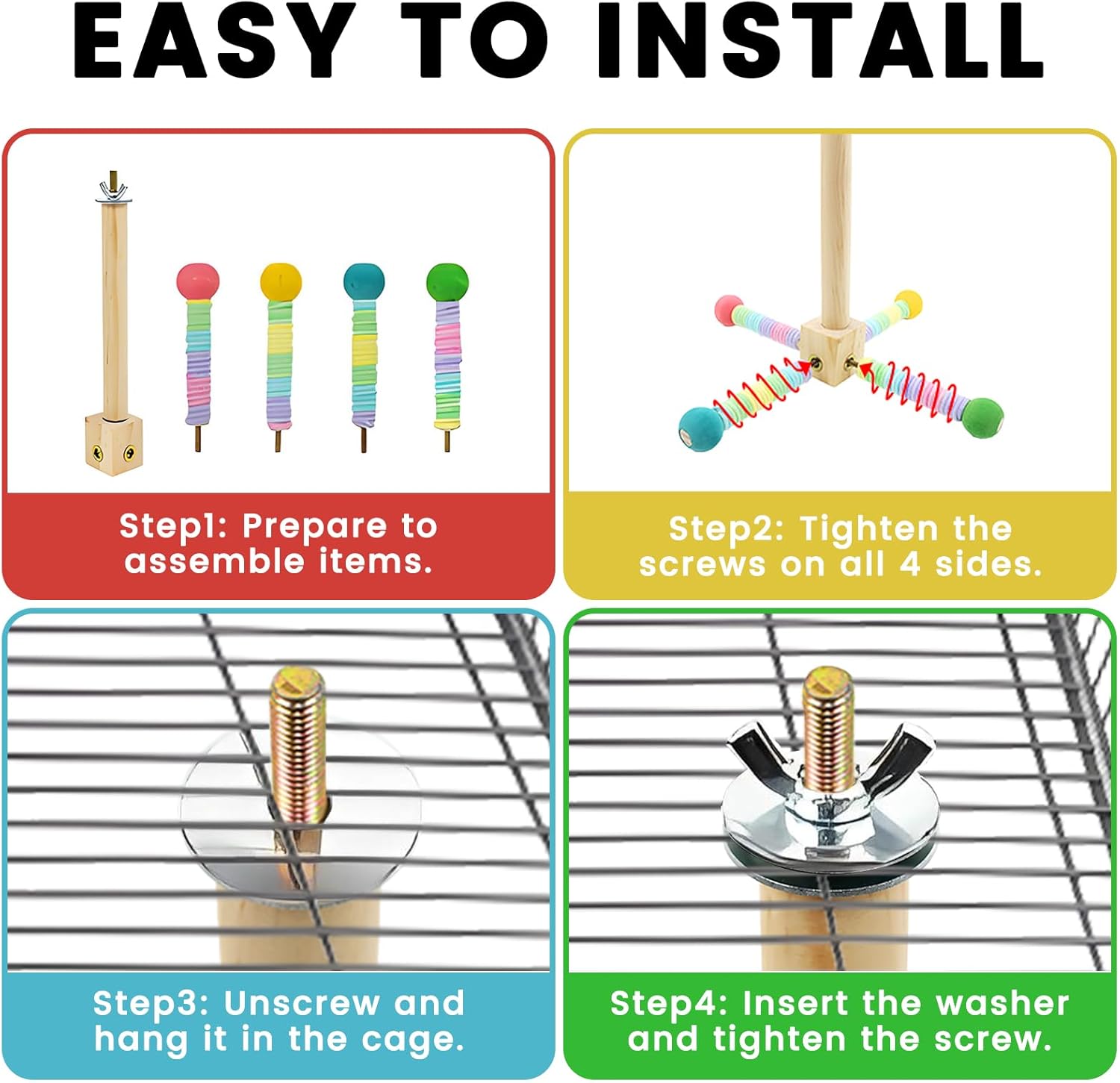 EASY TO INSTALL

Step1: Prepare to assemble items.

Step2: Tighten the screws on all 4 sides.

Step3: Unscrew and hang it in the cage.

Step4: Insert the washer and tighten the screw.