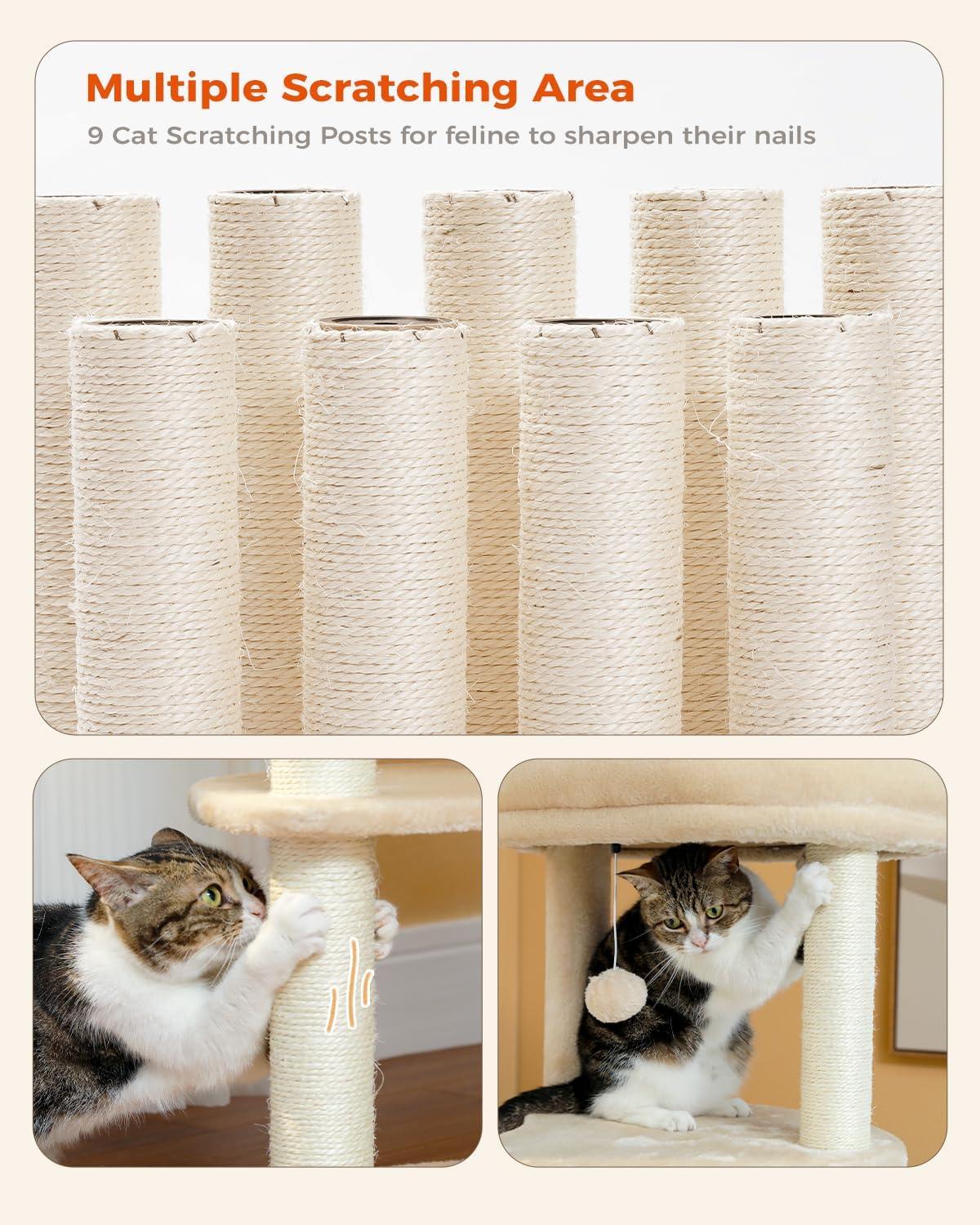 Multiple Scratching Area

9 Cat Scratching Posts for feline to sharpen their nails