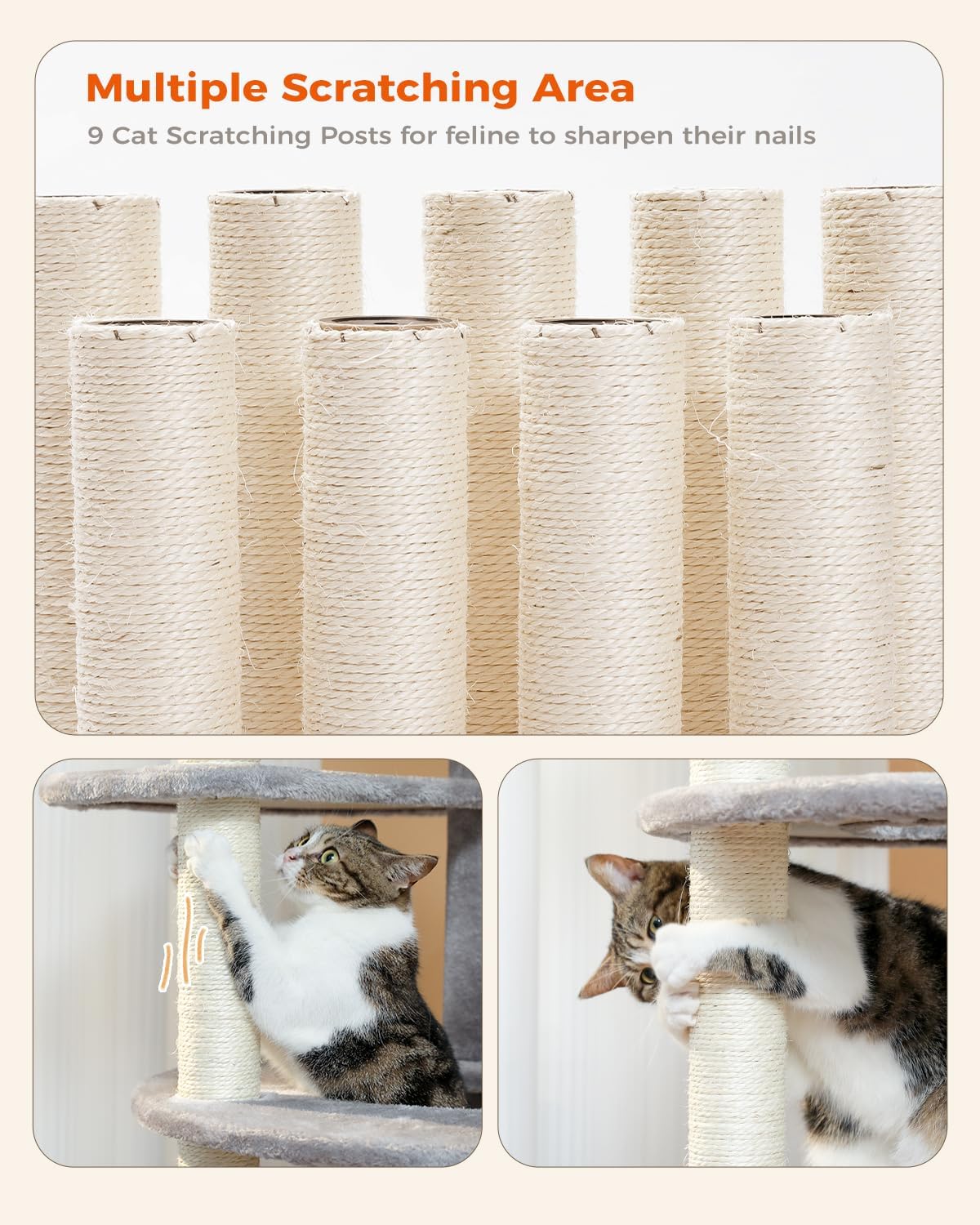 Multiple Scratching Area

9 Cat Scratching Posts for feline to sharpen their nails