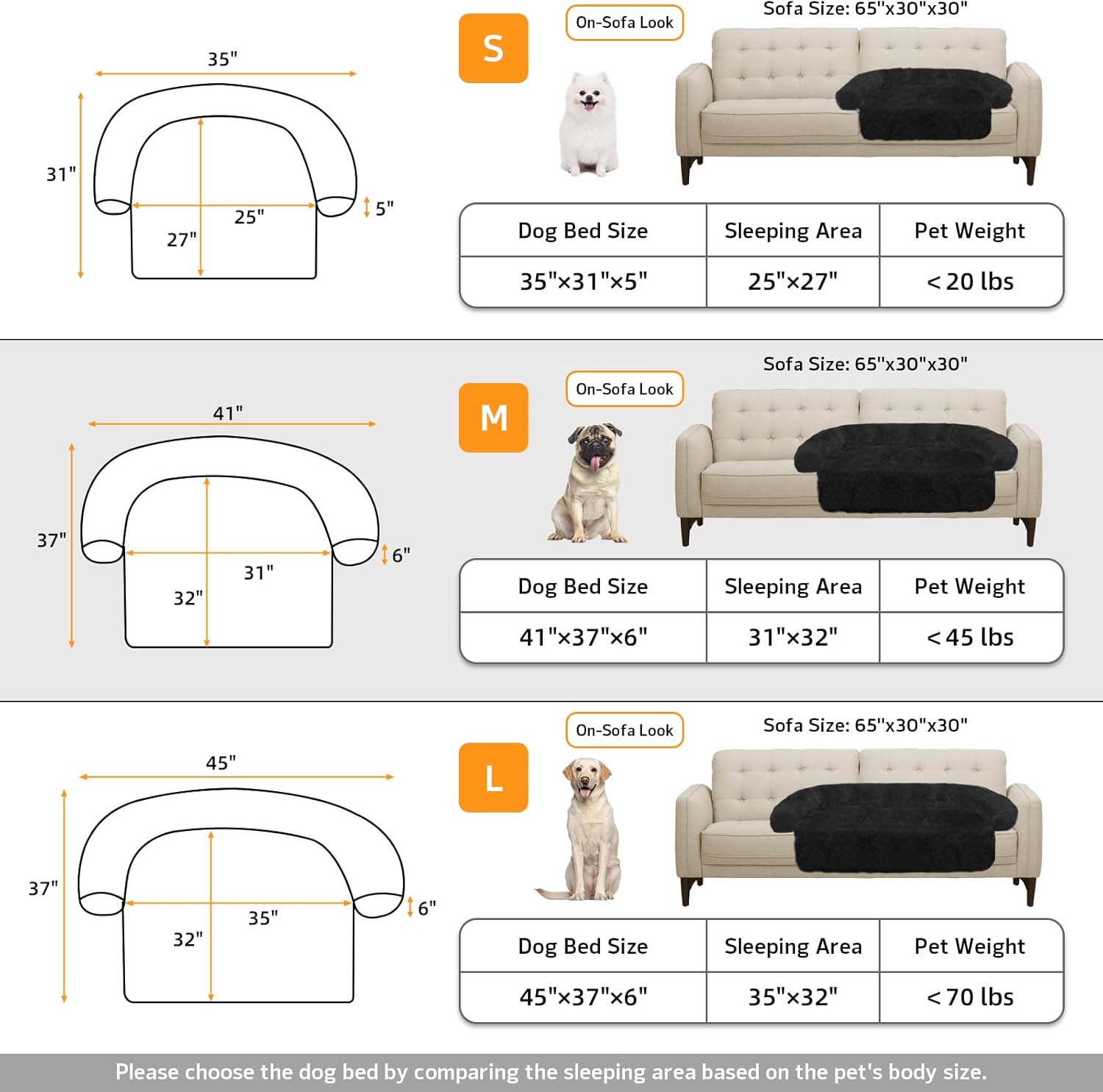 35"

31"

25"

27"

5"

S

On-Sofa Look

Sofa Size: 65"x30"x30"

| Dog Bed Size | Sleeping Area | Pet Weight |
|---|---|---|
| 35"×31"×5" | 25"×27" | < 20 lbs |

41"

37"

31"

32"

6"

M

On-Sofa Look

Sofa Size: 65"x30"x30"

| Dog Bed Size | Sleeping Area | Pet Weight |
|---|---|---|
| 41"×37"×6" | 31"×32" | < 45 lbs |

45"

37"

35"

32"

6"

L

On-Sofa Look

Sofa Size: 65"x30"x30"

| Dog Bed Size | Sleeping Area | Pet Weight |
|---|---|---|
| 45"×37"×6" | 35"×32" | < 70 lbs |

Please choose the dog bed by comparing the sleeping area based on the pet's body size.