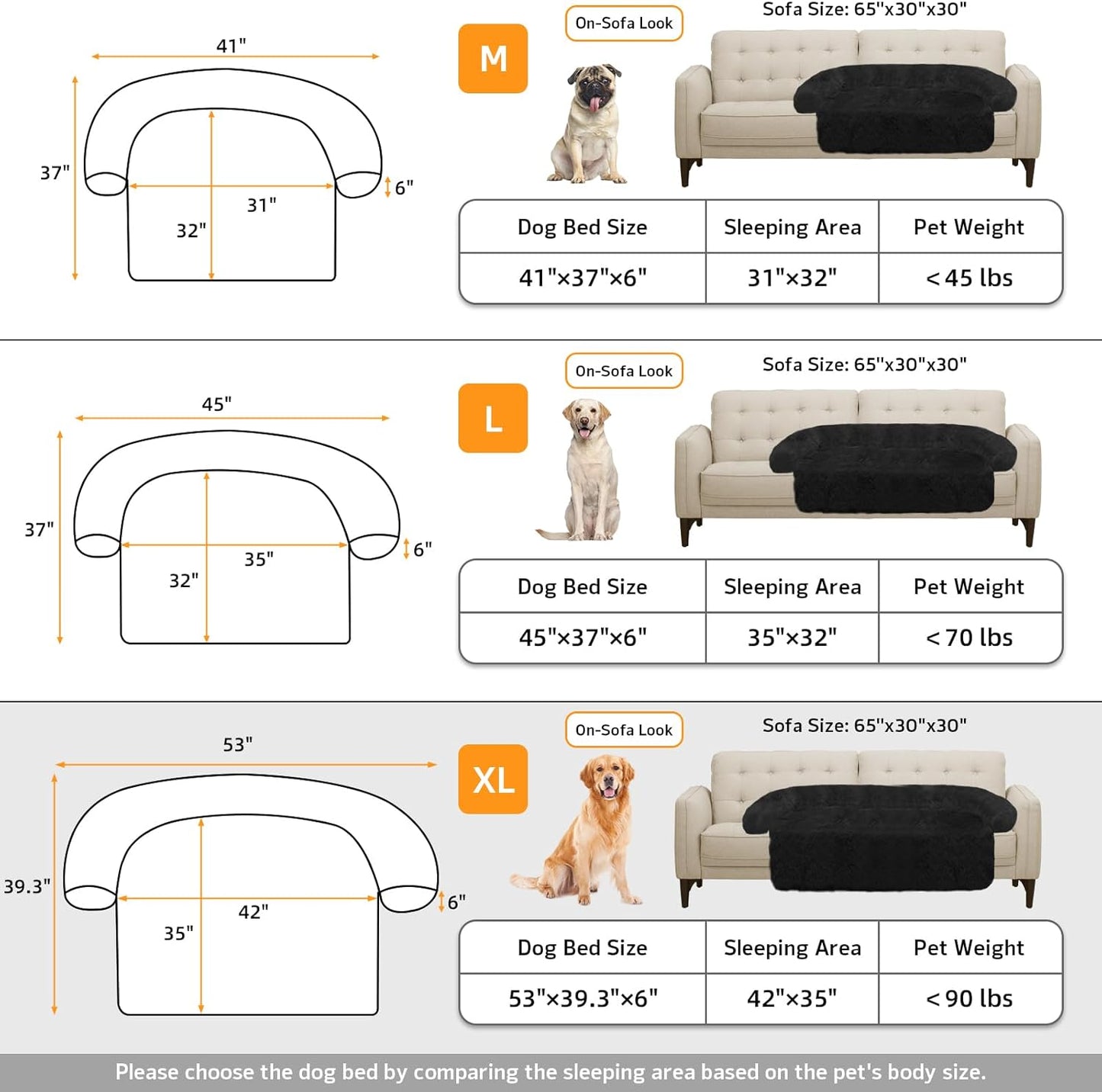 41"
37"
31"
32"
6"

M

On-Sofa Look

Sofa Size: 65"x30"x30"

| Dog Bed Size | Sleeping Area | Pet Weight |
|---|---|---|
| 41"×37"×6" | 31"×32" | < 45 lbs |

45"
37"
35"
32"
6"

L

On-Sofa Look

Sofa Size: 65"x30"x30"

| Dog Bed Size | Sleeping Area | Pet Weight |
|---|---|---|
| 45"×37"×6" | 35"×32" | < 70 lbs |

53"
39.3"
42"
35"
6"

XL

On-Sofa Look

Sofa Size: 65"x30"x30"

| Dog Bed Size | Sleeping Area | Pet Weight |
|---|---|---|
| 53"×39.3"×6" | 42"×35" | < 90 lbs |

Please choose the dog bed by comparing the sleeping area based on the pet's body size.