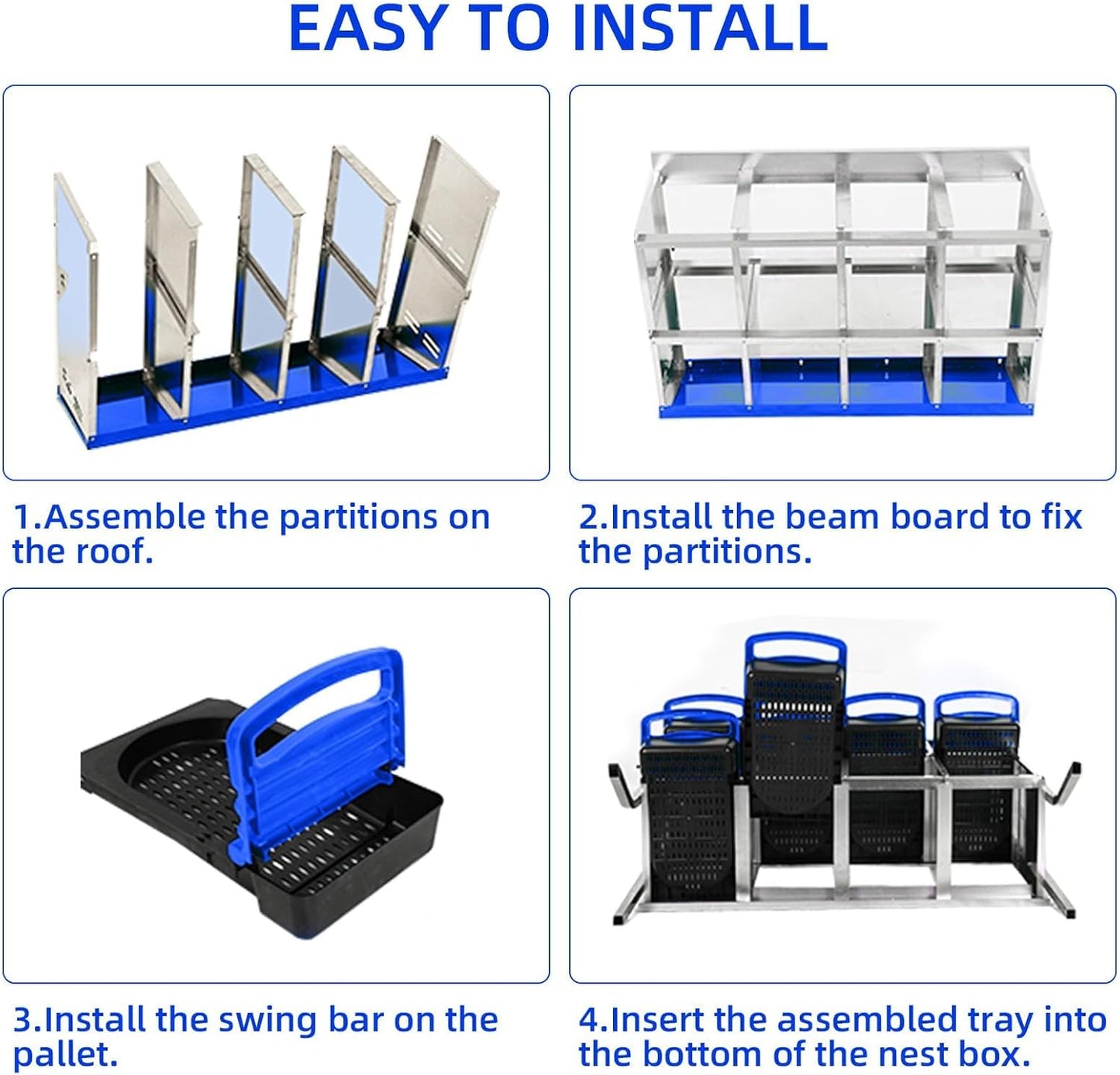 EASY TO INSTALL

1.Assemble the partitions on the roof.

2.Install the beam board to fix the partitions.

3.Install the swing bar on the pallet.

4.Insert the assembled tray into the bottom of the nest box.