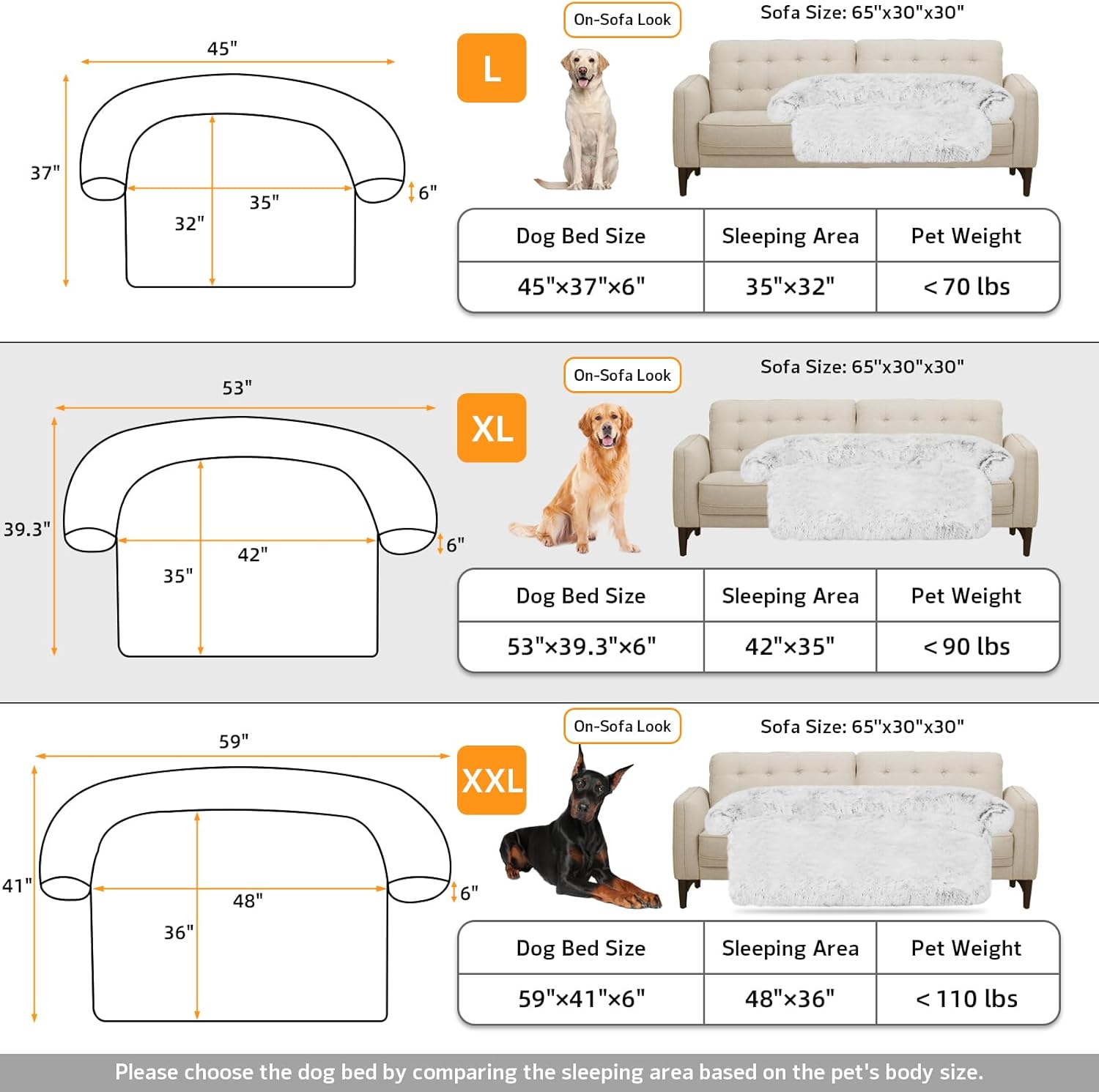 45"

37"

35"

32"

6"

L

On-Sofa Look

Sofa Size: 65"x30"x30"

| Dog Bed Size | Sleeping Area | Pet Weight |
|---|---|---|
| 45"×37"×6" | 35"×32" | < 70 lbs |

53"

39.3"

42"

35"

6"

XL

On-Sofa Look

Sofa Size: 65"x30"x30"

| Dog Bed Size | Sleeping Area | Pet Weight |
|---|---|---|
| 53"×39.3"×6" | 42"×35" | < 90 lbs |

59"

41"

48"

36"

6"

XXL

On-Sofa Look

Sofa Size: 65"x30"x30"

| Dog Bed Size | Sleeping Area | Pet Weight |
|---|---|---|
| 59"×41"×6" | 48"×36" | < 110 lbs |

Please choose the dog bed by comparing the sleeping area based on the pet's body size.