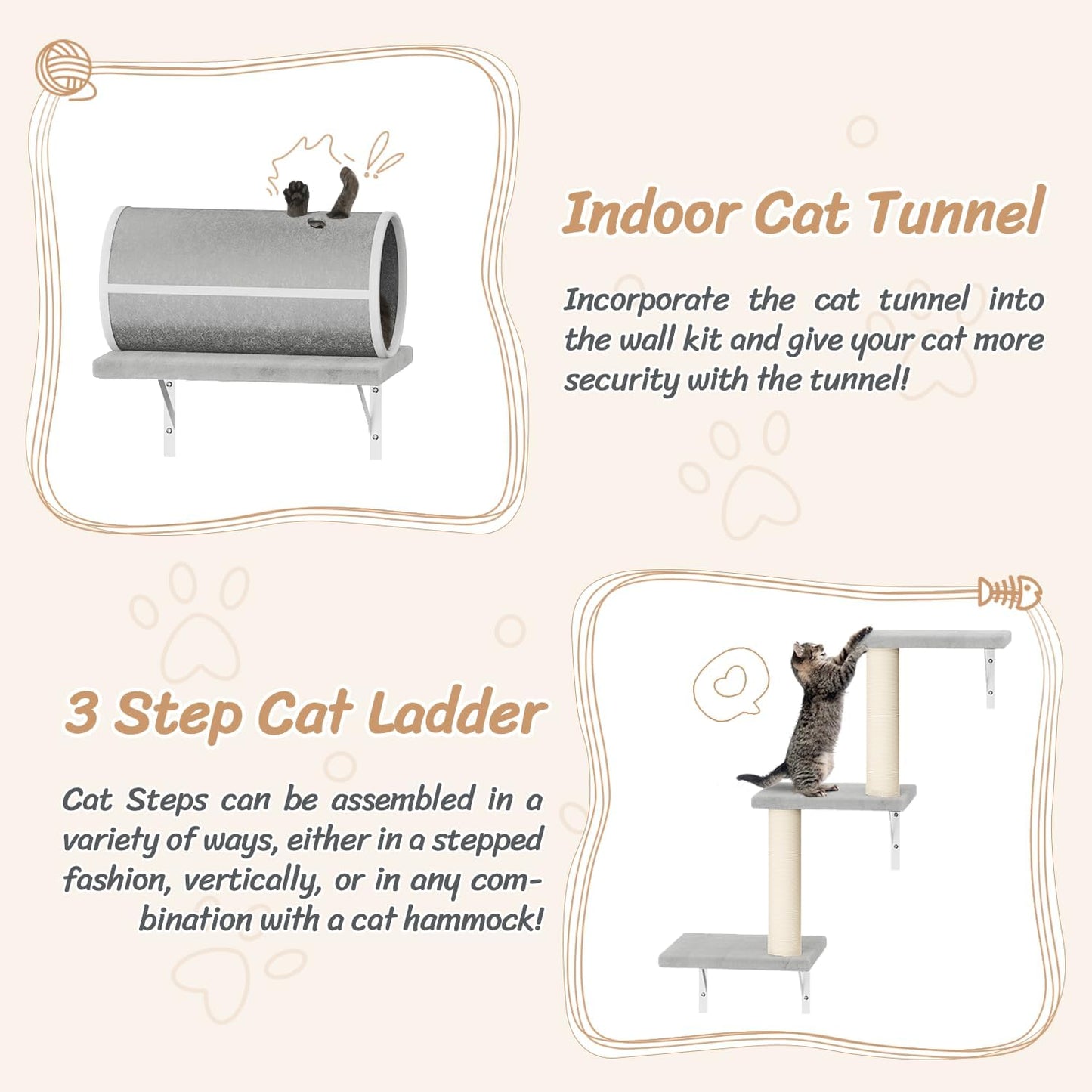 Indoor Cat Tunnel

Incorporate the cat tunnel into the wall kit and give your cat more security with the tunnel!

3 Step Cat Ladder

Cat Steps can be assembled in a variety of ways, either in a stepped fashion, vertically, or in any combination with a cat hammock!