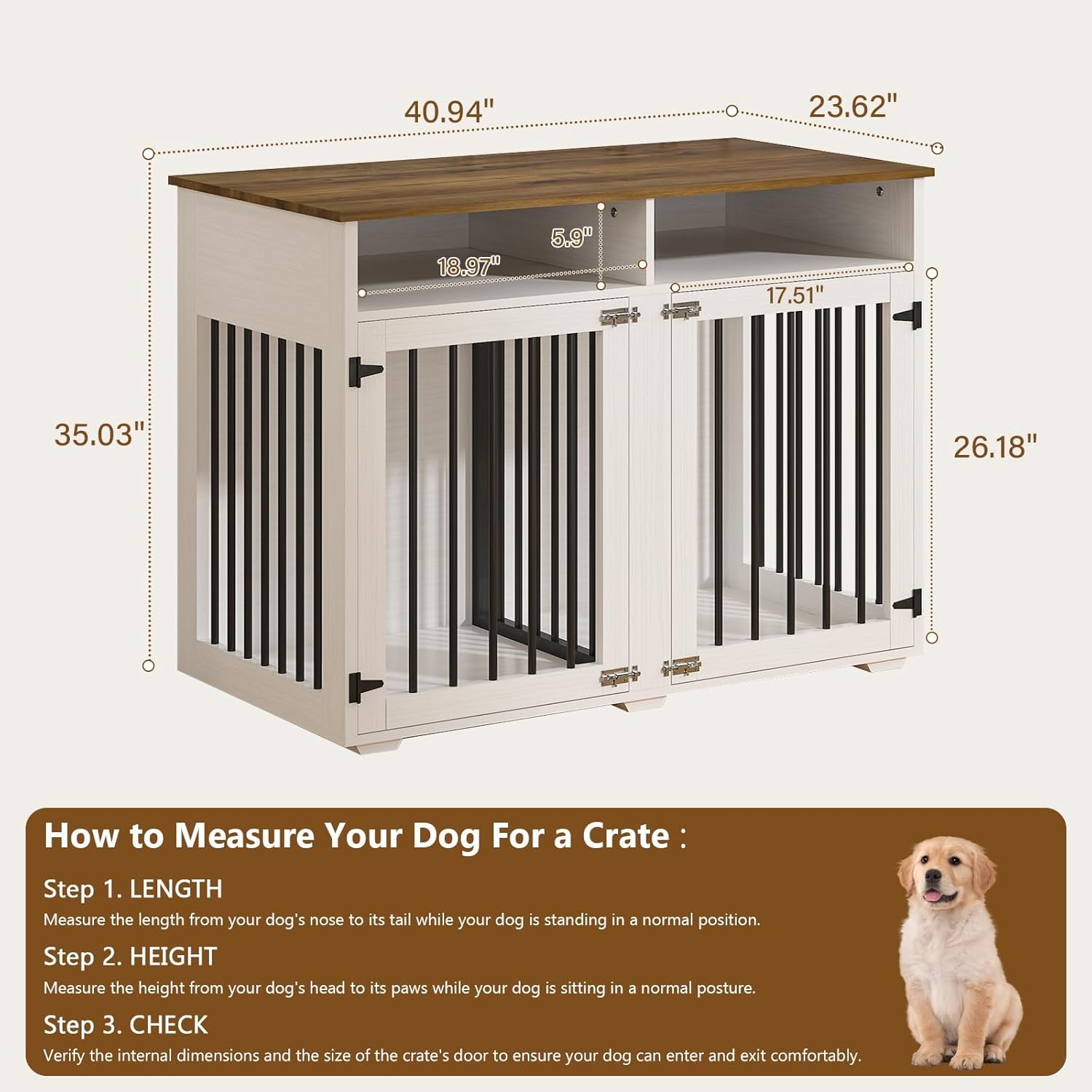 40.94"

23.62"

5.9"

18.97"

17.51"

35.03"

26.18"

How to Measure Your Dog For a Crate :

Step 1. LENGTH
Measure the length from your dog's nose to its tail while your dog is standing in a normal position.

Step 2. HEIGHT
Measure the height from your dog's head to its paws while your dog is sitting in a normal posture.

Step 3. CHECK
Verify the internal dimensions and the size of the crate's door to ensure your dog can enter and exit comfortably.