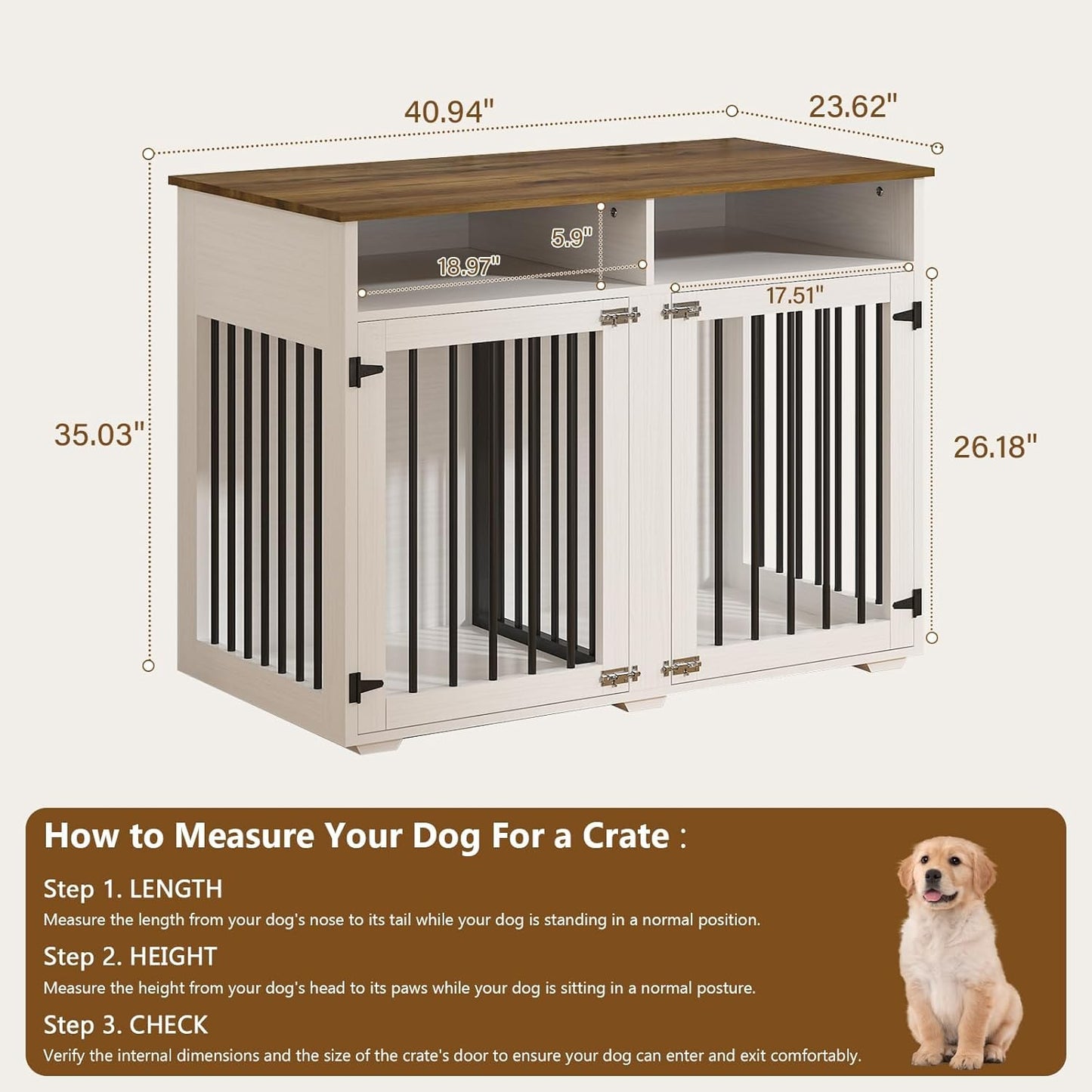 40.94"

23.62"

5.9"

18.97"

17.51"

35.03"

26.18"

How to Measure Your Dog For a Crate :

Step 1. LENGTH

Measure the length from your dog's nose to its tail while your dog is standing in a normal position.

Step 2. HEIGHT

Measure the height from your dog's head to its paws while your dog is sitting in a normal posture.

Step 3. CHECK

Verify the internal dimensions and the size of the crate's door to ensure your dog can enter and exit comfortably.