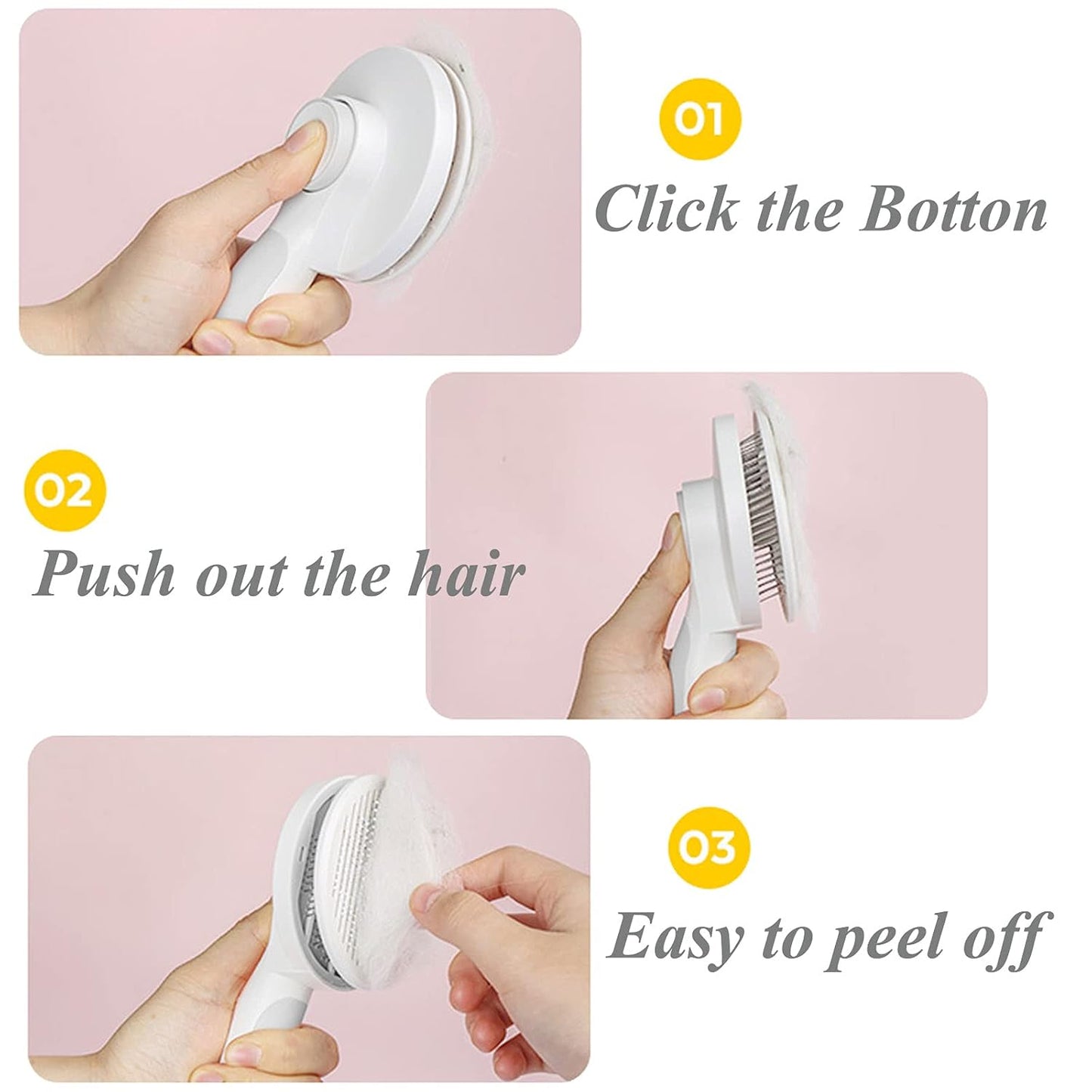 01

Click the Botton

02

Push out the hair

03

Easy to peel off