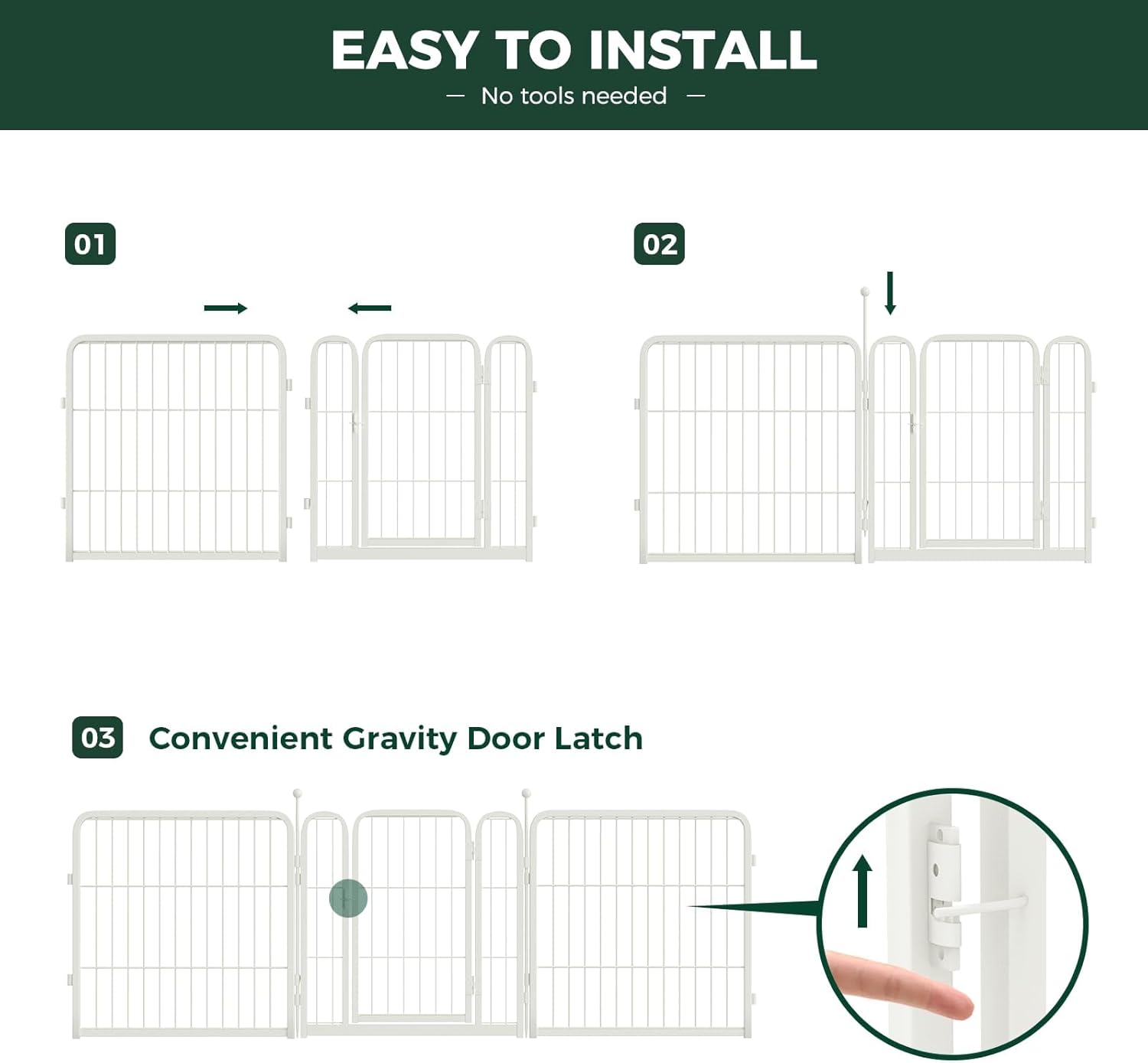 EASY TO INSTALL

— No tools needed —

01

02

03 Convenient Gravity Door Latch