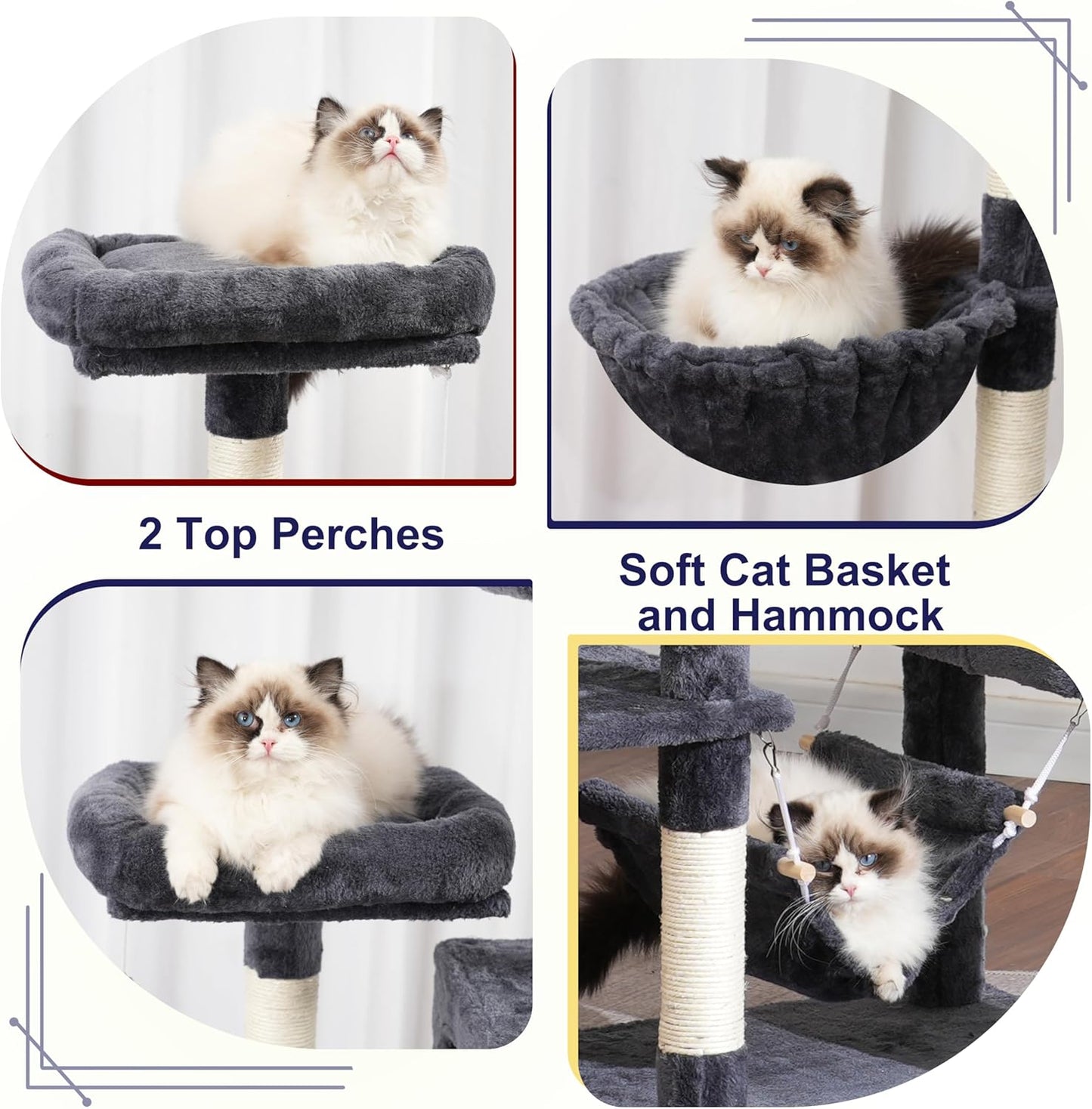 2 Top Perches

Soft Cat Basket and Hammock