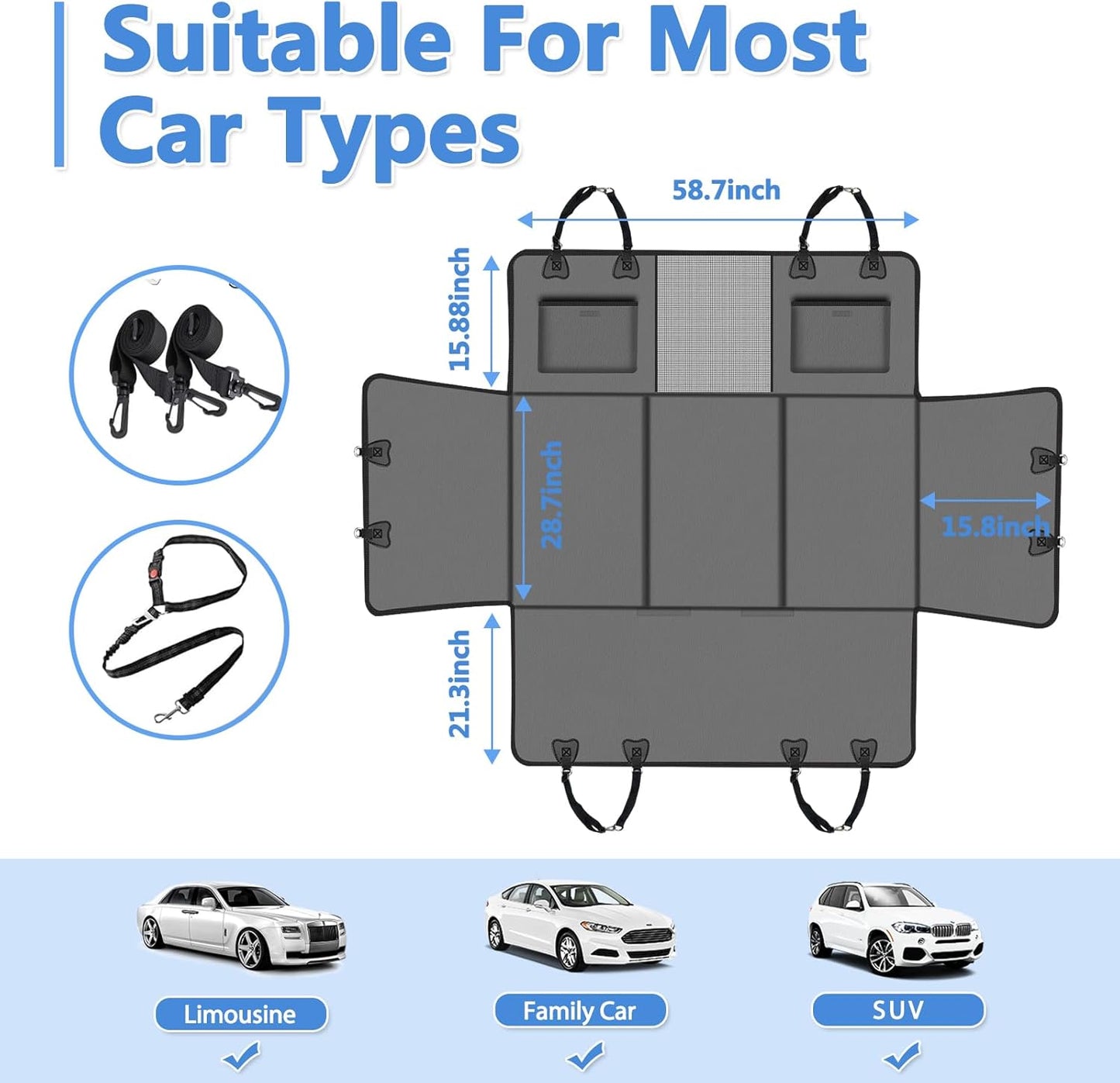 Suitable For Most Car Types

58.7inch

15.88inch

28.7inch

15.8inch

21.3inch

Limousine

Family Car

SUV