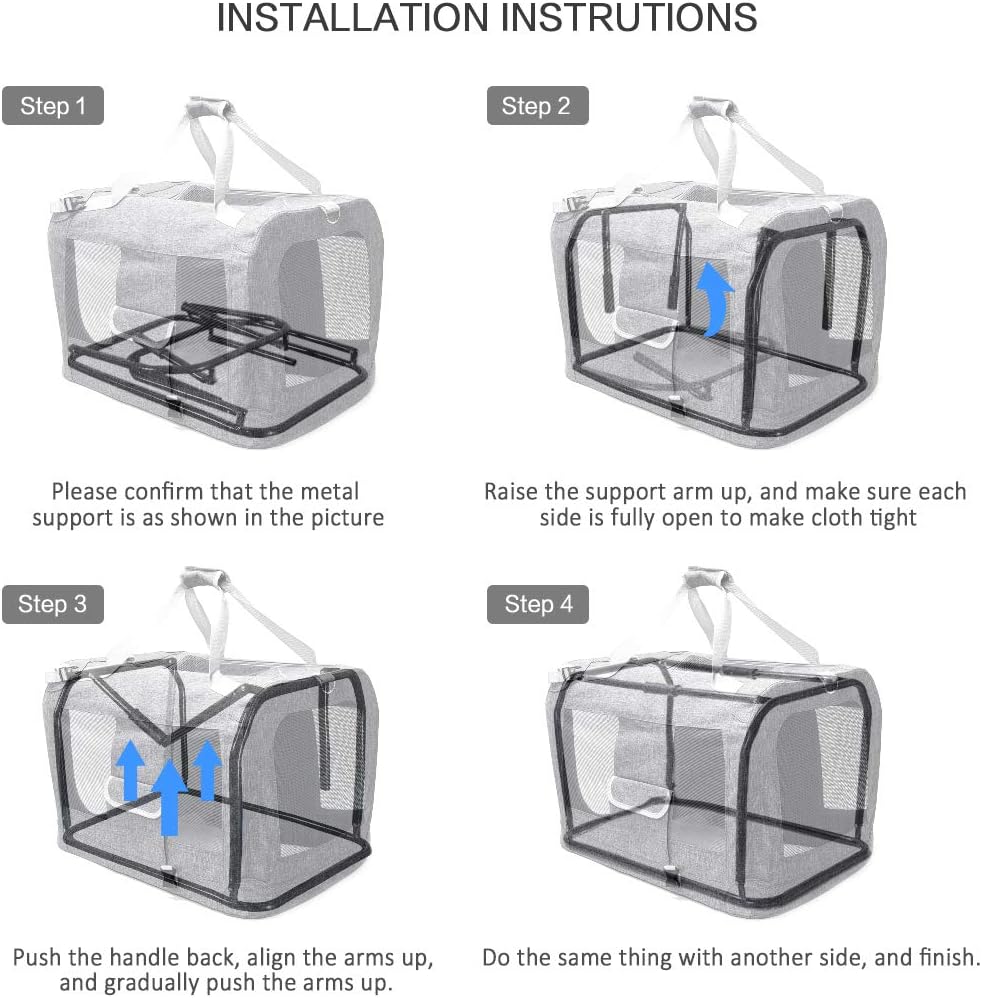 INSTALLATION INSTRUTIONS

Step 1

Please confirm that the metal support is as shown in the picture

Step 2

Raise the support arm up, and make sure each side is fully open to make cloth tight

Step 3

Push the handle back, align the arms up, and gradually push the arms up.

Step 4

Do the same thing with another side, and finish.